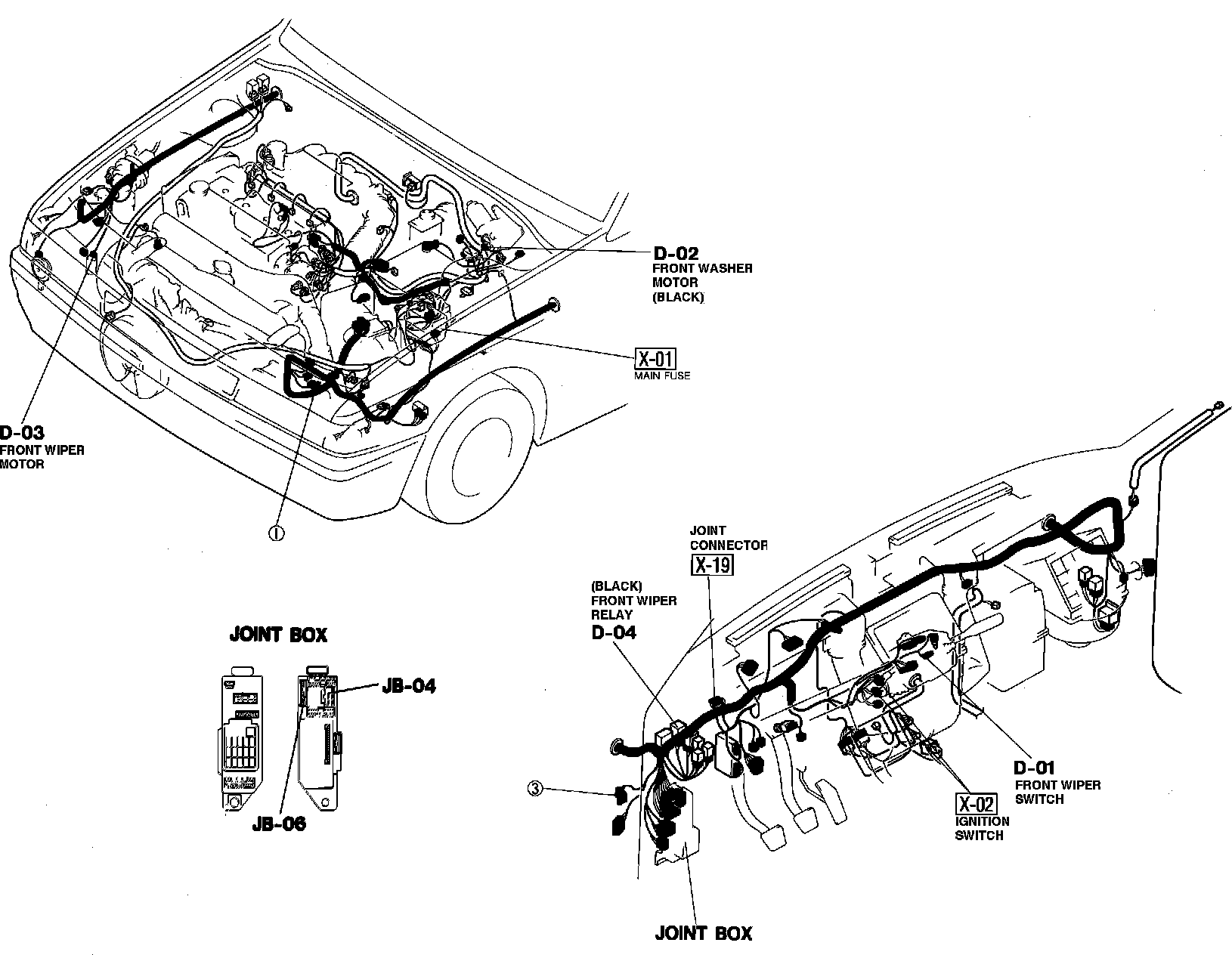 D-02
FRONT WASHER MOTOR (BLACK)

X-01
MAIN FUSE

D-03
FRONT WIPER MOTOR

①

JOINT CONNECTOR
X-19

(BLACK) FRONT WIPER RELAY
D-04

JOINT BOX

JB-04

JB-06

③

D-01
FRONT WIPER SWITCH

X-02
IGNITION SWITCH

JOINT BOX