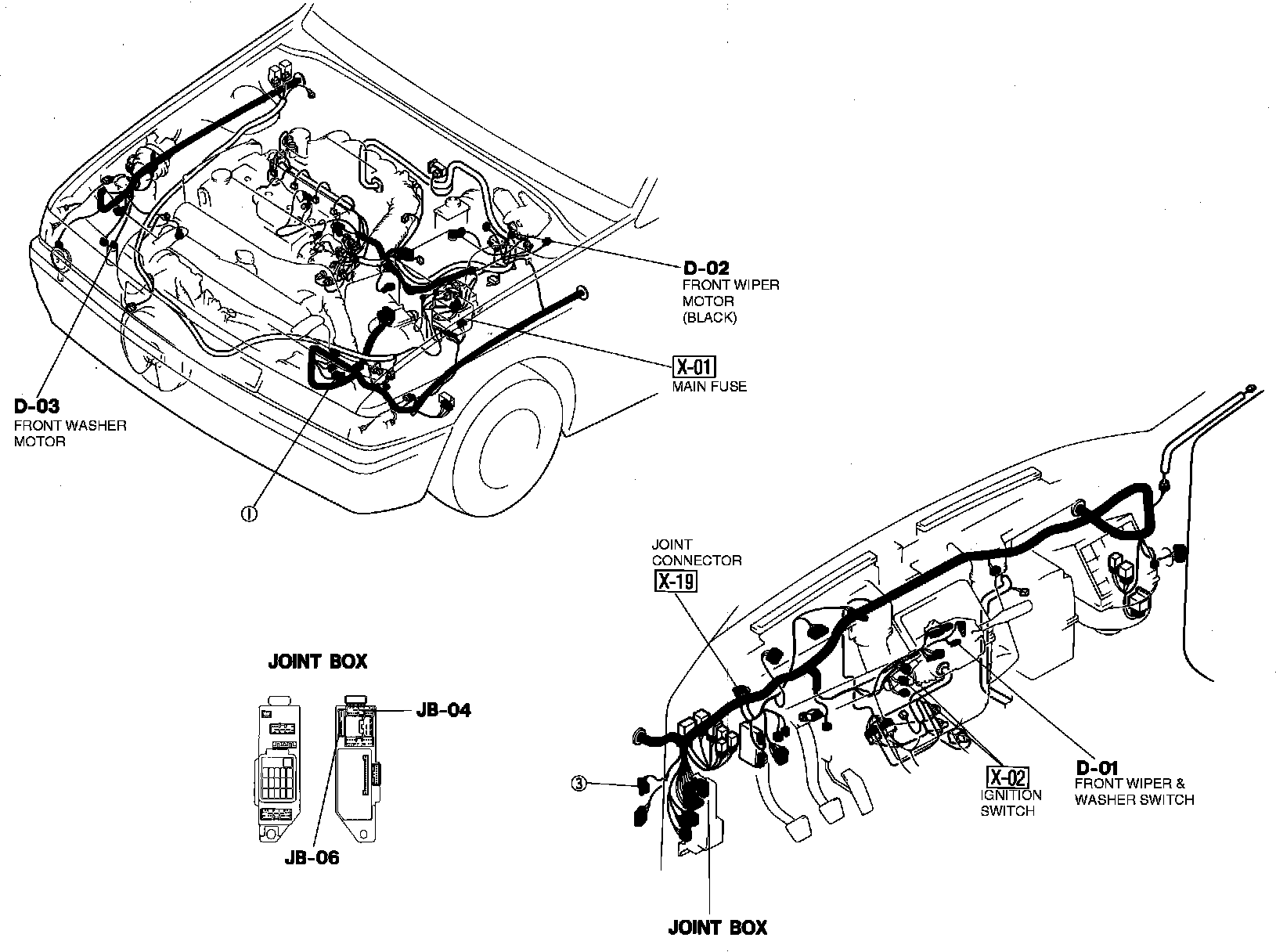 D-02
FRONT WIPER
MOTOR
(BLACK)

X-01
MAIN FUSE

D-03
FRONT WASHER
MOTOR

①

JOINT
CONNECTOR
X-19

JOINT BOX

JB-04

JB-06

③

X-02
IGNITION
SWITCH

D-01
FRONT WIPER &
WASHER SWITCH

JOINT BOX