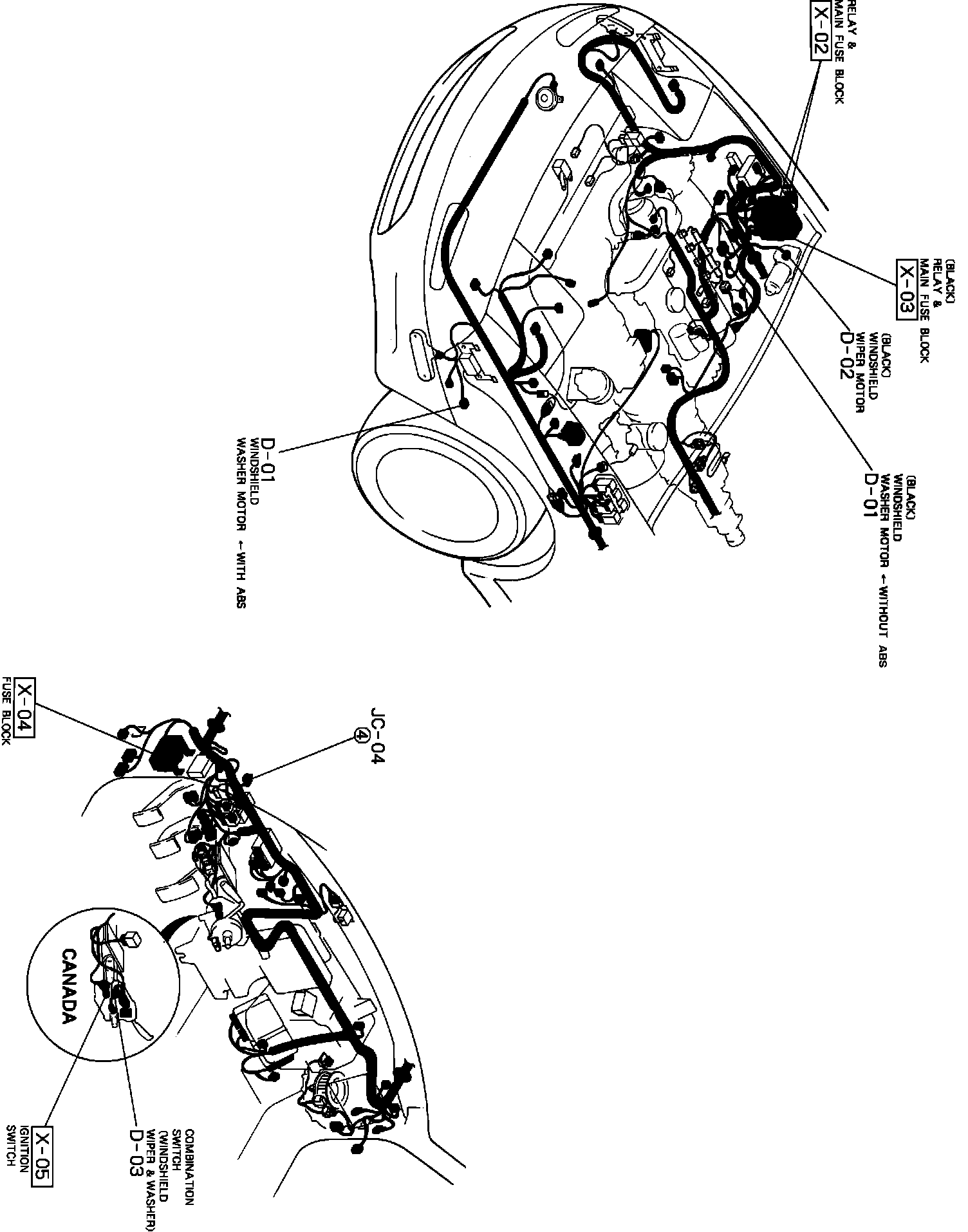 X-02
RELAY &
MAIN FUSE BLOCK

X-03
(BLACK)
RELAY &
MAIN FUSE BLOCK

D-02
(BLACK)
WINDSHIELD
WIPER MOTOR

D-01
(BLACK)
WINDSHIELD
WASHER MOTOR ←WITHOUT ABS

D-01
WINDSHIELD
WASHER MOTOR ←WITH ABS

JC-04
④

X-04
FUSE BLOCK

CANADA

D-03
COMBINATION
SWITCH
(WINDSHIELD
WIPER & WASHER)

X-05
IGNITION
SWITCH