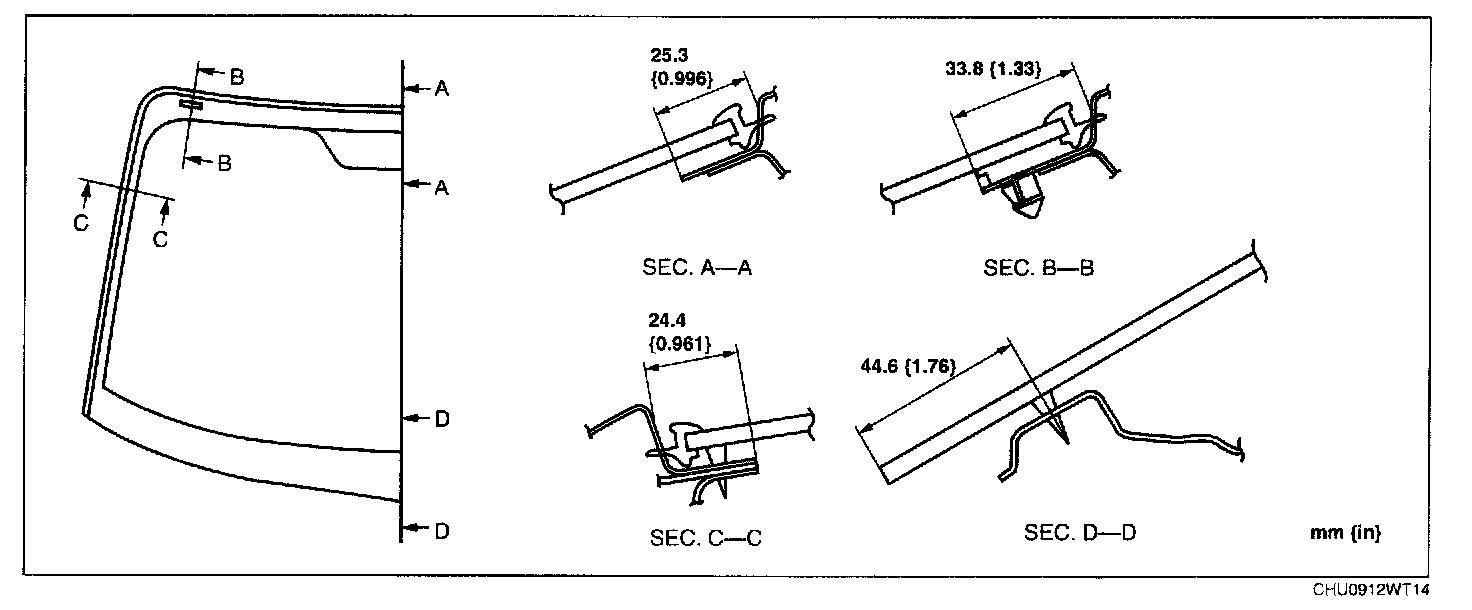 B
A
B
A
C
C
D
D

25.3
{0.996}

SEC. A—A

33.8 {1.33}

SEC. B—B

24.4
{0.961}

SEC. C—C

44.6 {1.76}

SEC. D—D

mm {in}

CHU0912WT14