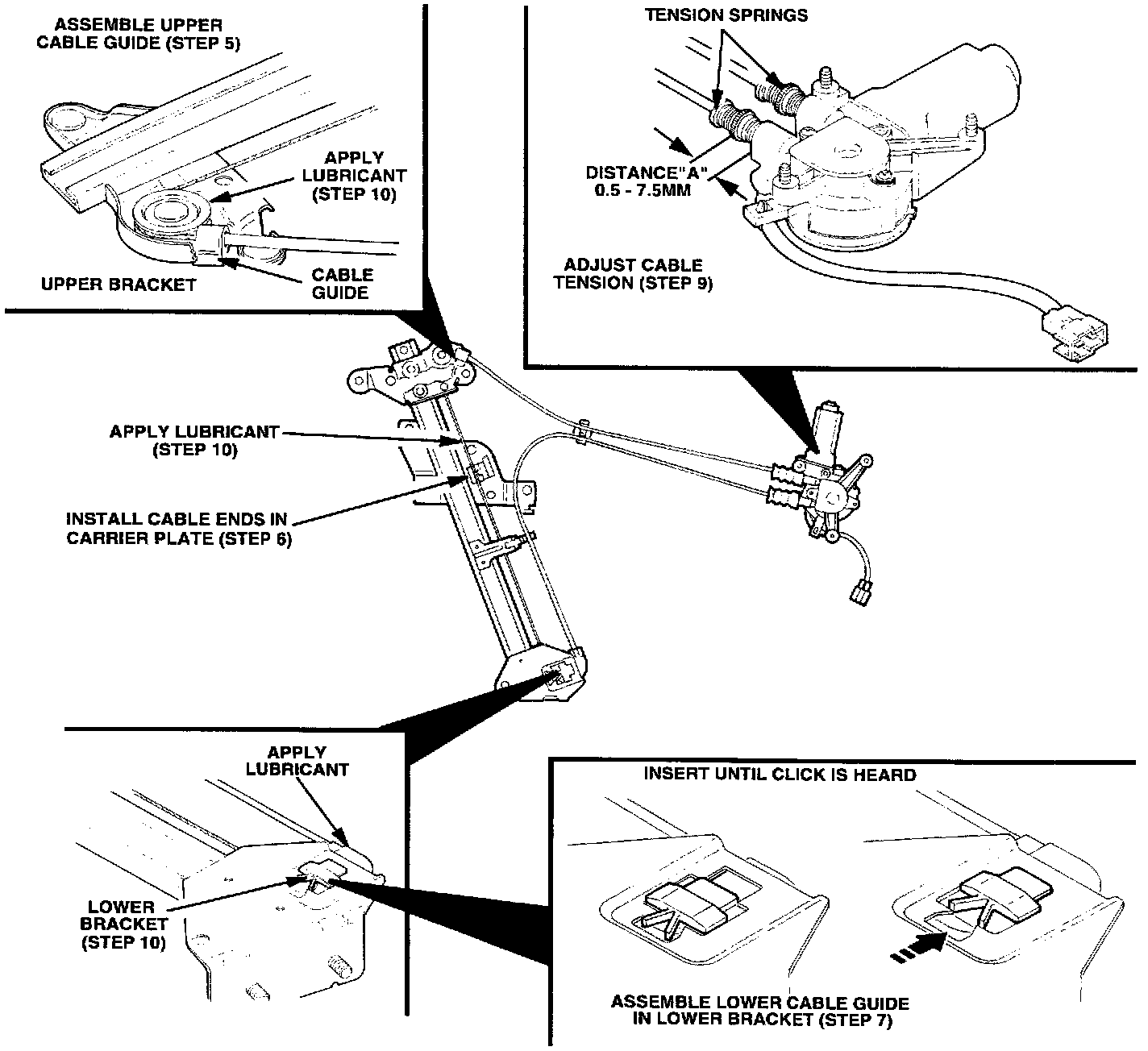 ASSEMBLE UPPER CABLE GUIDE (STEP 5)

APPLY LUBRICANT (STEP 10)

UPPER BRACKET

CABLE GUIDE

TENSION SPRINGS

DISTANCE"A" 0.5 - 7.5MM

ADJUST CABLE TENSION (STEP 9)

APPLY LUBRICANT (STEP 10)

INSTALL CABLE ENDS IN CARRIER PLATE (STEP 6)

APPLY LUBRICANT

LOWER BRACKET (STEP 10)

INSERT UNTIL CLICK IS HEARD

ASSEMBLE LOWER CABLE GUIDE IN LOWER BRACKET (STEP 7)