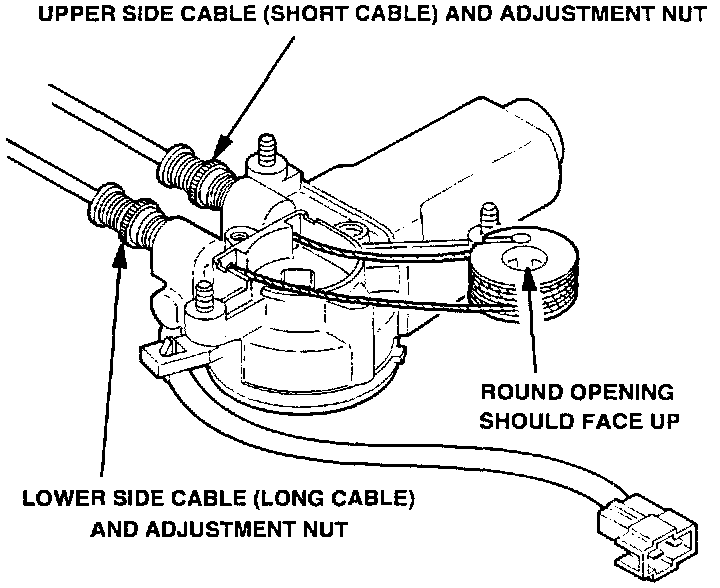 UPPER SIDE CABLE (SHORT CABLE) AND ADJUSTMENT NUT

ROUND OPENING SHOULD FACE UP

LOWER SIDE CABLE (LONG CABLE) AND ADJUSTMENT NUT