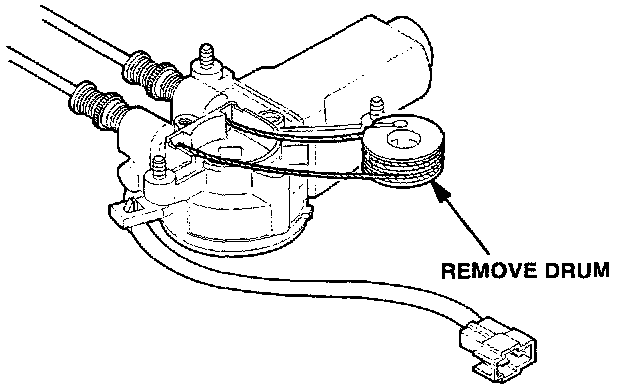 REMOVE DRUM