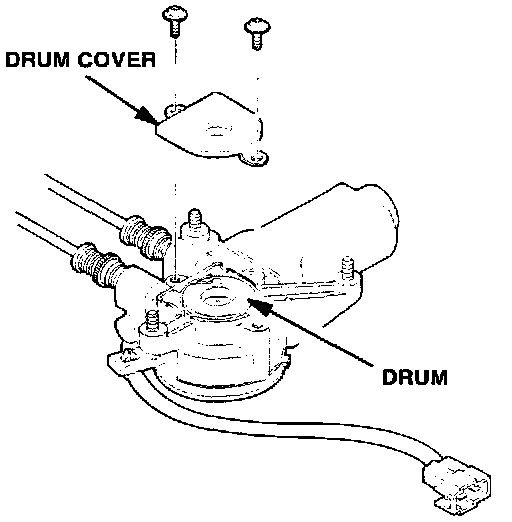 DRUM COVER

DRUM