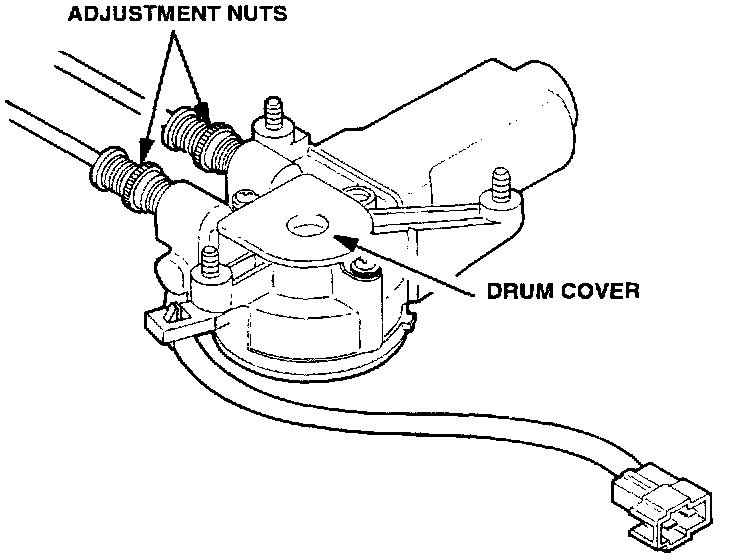 ADJUSTMENT NUTS

DRUM COVER