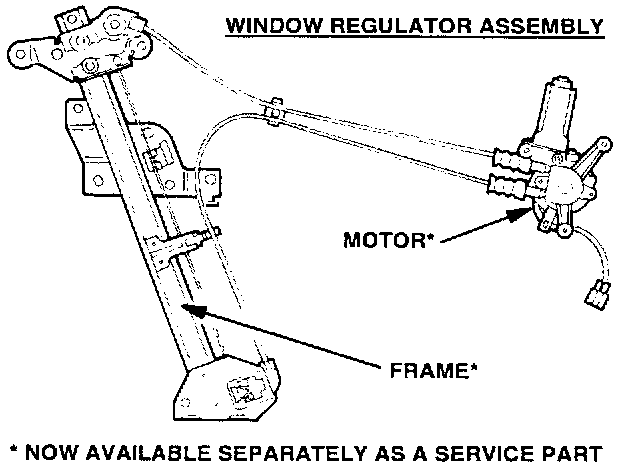 WINDOW REGULATOR ASSEMBLY

MOTOR*

FRAME*

* NOW AVAILABLE SEPARATELY AS A SERVICE PART