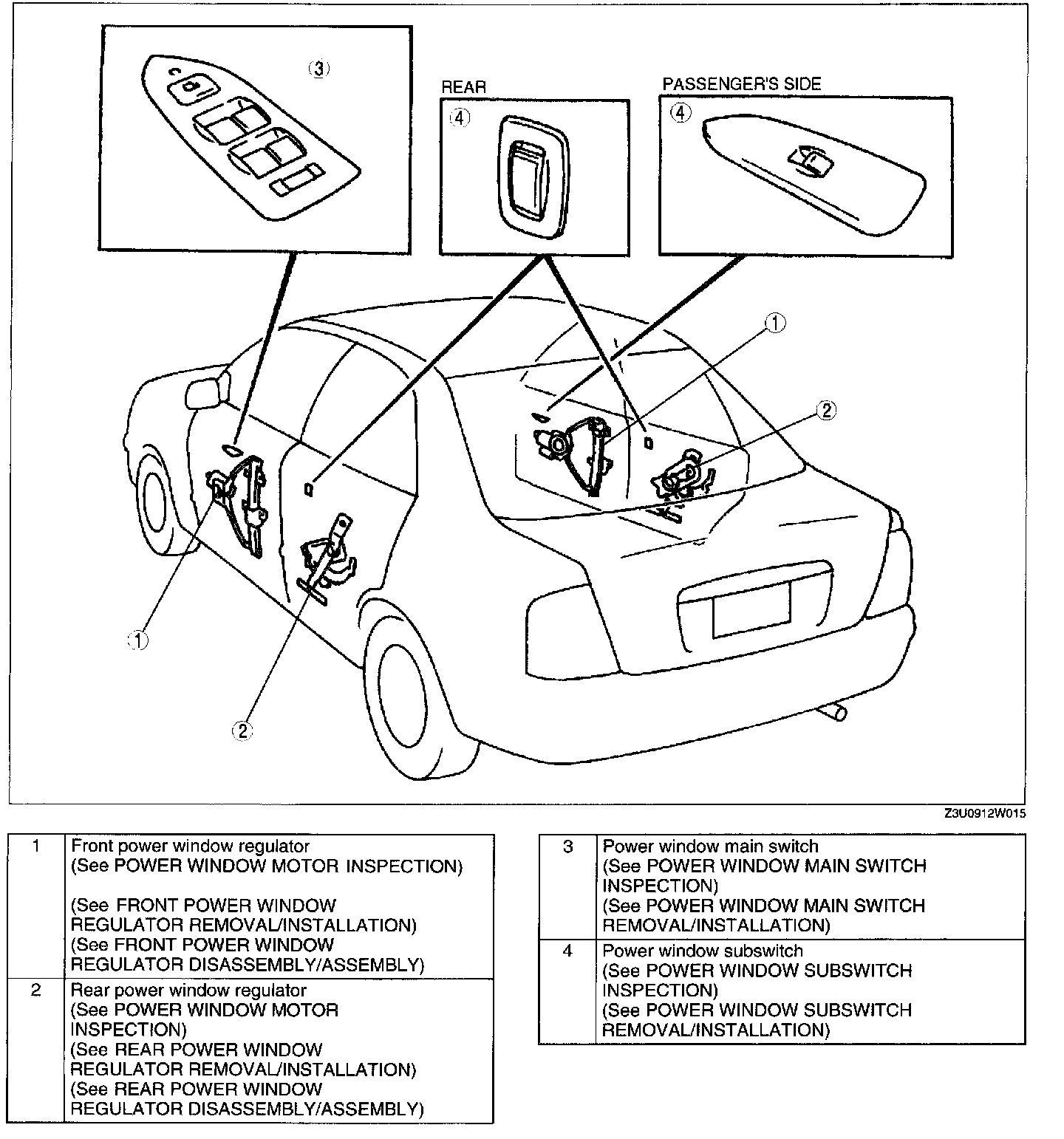 3

REAR

4

PASSENGER'S SIDE

4

1

2

1

2

Z3U0912W015

| 1 | Front power window regulator (See POWER WINDOW MOTOR INSPECTION) (See FRONT POWER WINDOW REGULATOR REMOVAL/INSTALLATION) (See FRONT POWER WINDOW REGULATOR DISASSEMBLY/ASSEMBLY) |
|---|---|
| 2 | Rear power window regulator (See POWER WINDOW MOTOR INSPECTION) (See REAR POWER WINDOW REGULATOR REMOVAL/INSTALLATION) (See REAR POWER WINDOW REGULATOR DISASSEMBLY/ASSEMBLY) |

| 3 | Power window main switch (See POWER WINDOW MAIN SWITCH INSPECTION) (See POWER WINDOW MAIN SWITCH REMOVAL/INSTALLATION) |
|---|---|
| 4 | Power window subswitch (See POWER WINDOW SUBSWITCH INSPECTION) (See POWER WINDOW SUBSWITCH REMOVAL/INSTALLATION) |