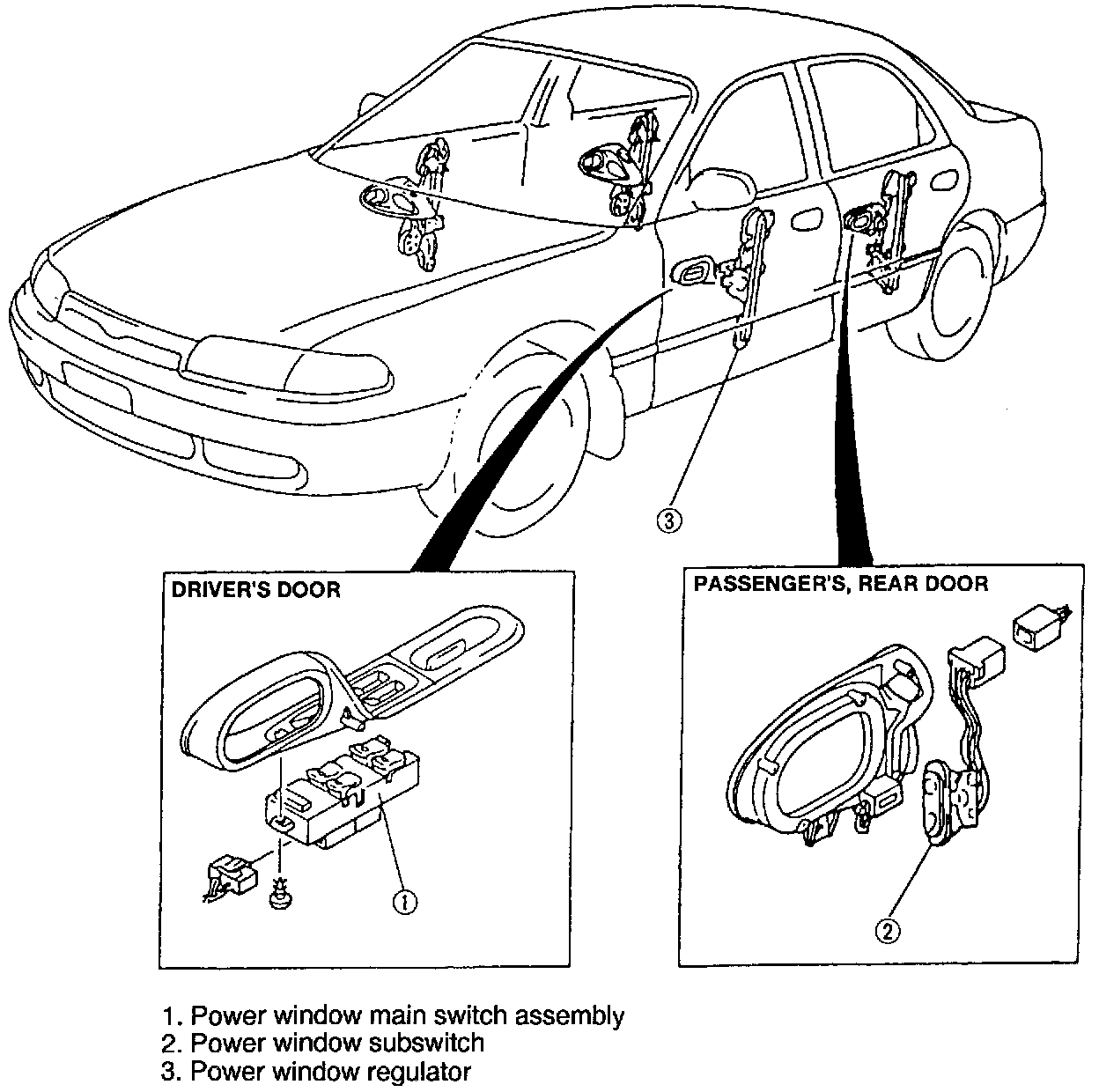 ③

DRIVER'S DOOR

①

PASSENGER'S, REAR DOOR

②

1. Power window main switch assembly
2. Power window subswitch
3. Power window regulator