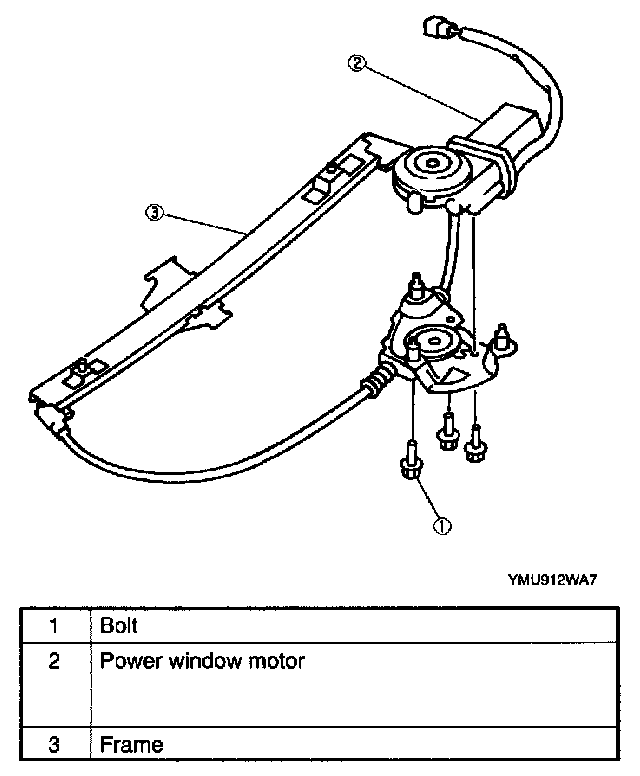 ②

③

①

YMU912WA7

| 1 | Bolt |
|---|---|
| 2 | Power window motor |
| 3 | Frame |