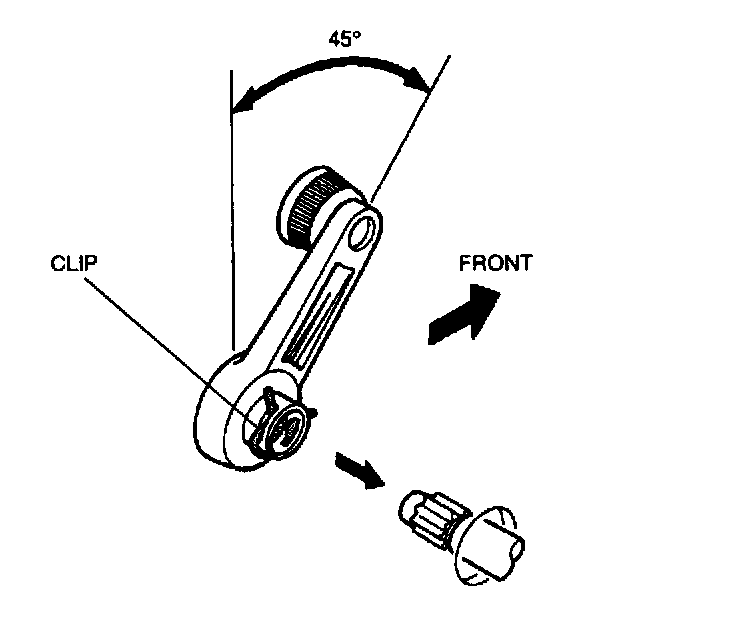 45°

CLIP

FRONT