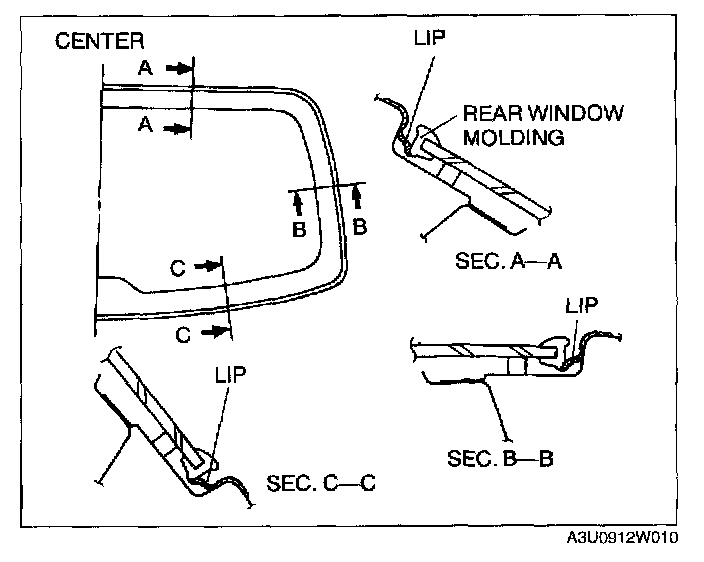 CENTER
A
A
B
B
C
C
LIP
REAR WINDOW MOLDING
SEC. A—A
LIP
SEC. B—B
LIP
SEC. C—C
A3U0912W010