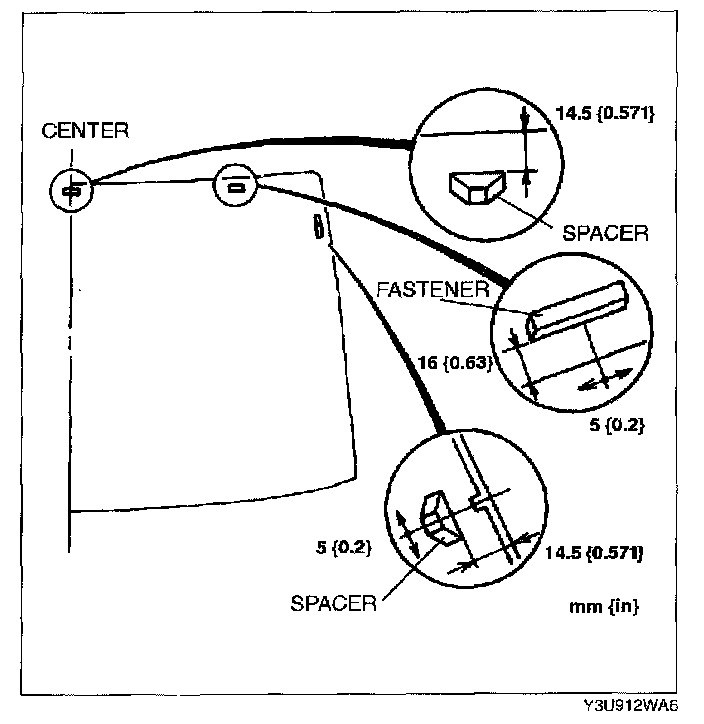 CENTER

14.5 {0.571}

SPACER

FASTENER

16 {0.63}

5 {0.2}

5 {0.2}

14.5 {0.571}

SPACER

mm {in}

Y3U912WA6