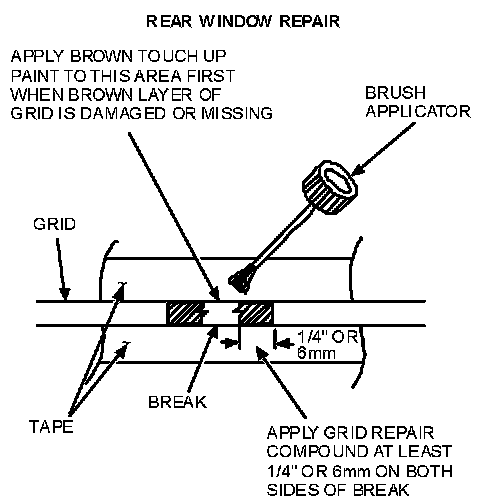 REAR WINDOW REPAIR

APPLY BROWN TOUCH UP PAINT TO THIS AREA FIRST WHEN BROWN LAYER OF GRID IS DAMAGED OR MISSING

BRUSH APPLICATOR

GRID

1/4" OR 6mm

BREAK

TAPE

APPLY GRID REPAIR COMPOUND AT LEAST 1/4" OR 6mm ON BOTH SIDES OF BREAK