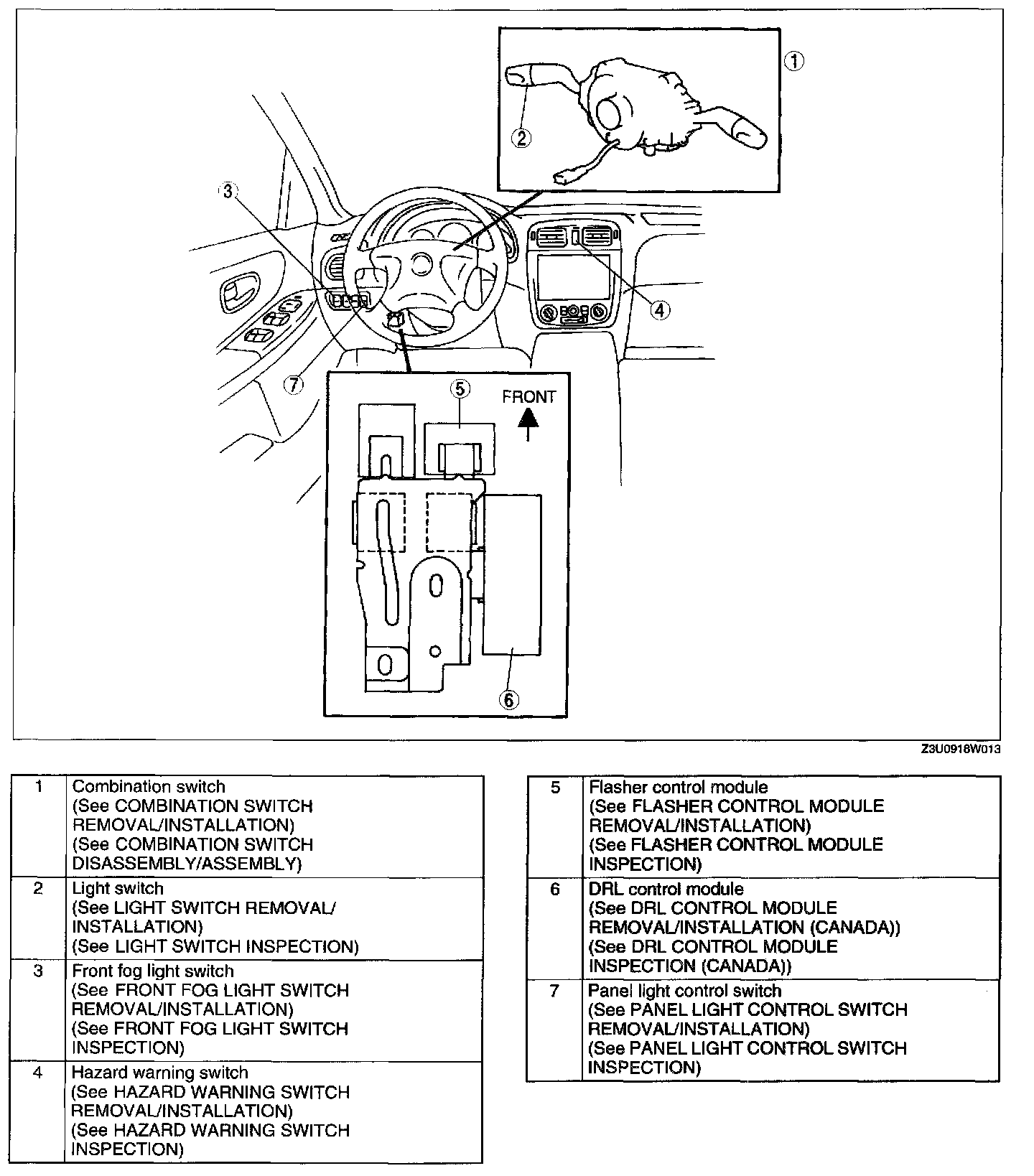 1

2

3

4

7

5

FRONT

6

Z3U0918W013

| 1 | Combination switch (See COMBINATION SWITCH REMOVAL/INSTALLATION) (See COMBINATION SWITCH DISASSEMBLY/ASSEMBLY) |
|---|---|
| 2 | Light switch (See LIGHT SWITCH REMOVAL/ INSTALLATION) (See LIGHT SWITCH INSPECTION) |
| 3 | Front fog light switch (See FRONT FOG LIGHT SWITCH REMOVAL/INSTALLATION) (See FRONT FOG LIGHT SWITCH INSPECTION) |
| 4 | Hazard warning switch (See HAZARD WARNING SWITCH REMOVAL/INSTALLATION) (See HAZARD WARNING SWITCH INSPECTION) |

| 5 | Flasher control module (See FLASHER CONTROL MODULE REMOVAL/INSTALLATION) (See FLASHER CONTROL MODULE INSPECTION) |
|---|---|
| 6 | DRL control module (See DRL CONTROL MODULE REMOVAL/INSTALLATION (CANADA)) (See DRL CONTROL MODULE INSPECTION (CANADA)) |
| 7 | Panel light control switch (See PANEL LIGHT CONTROL SWITCH REMOVAL/INSTALLATION) (See PANEL LIGHT CONTROL SWITCH INSPECTION) |