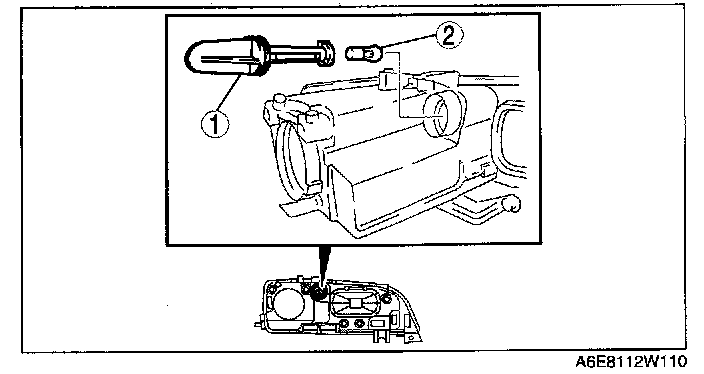 2
1
A6E8112W110