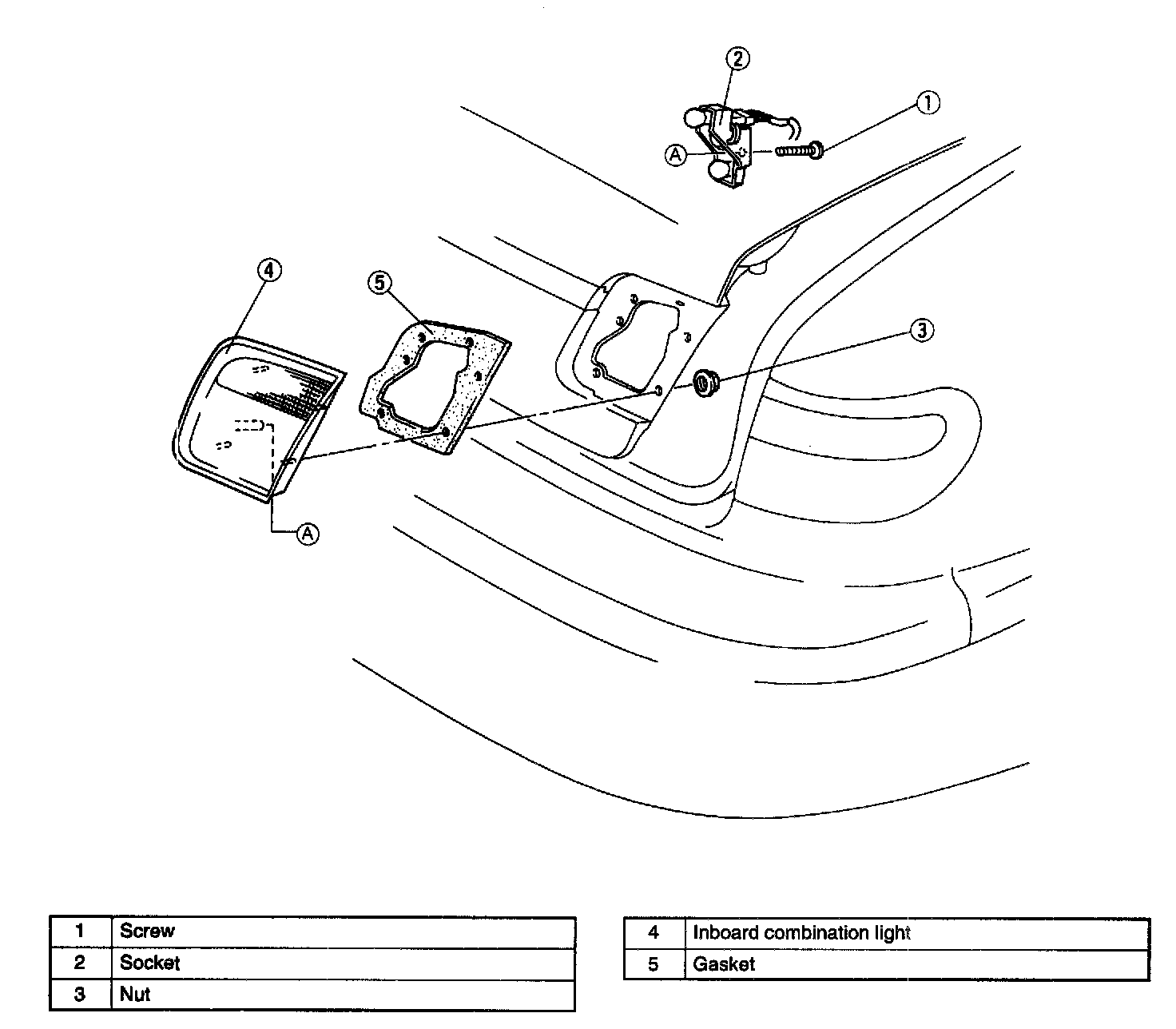 2
1
A
4
5
3
A

| 1 | Screw |
|---|---|
| 2 | Socket |
| 3 | Nut |

| 4 | Inboard combination light |
|---|---|
| 5 | Gasket |