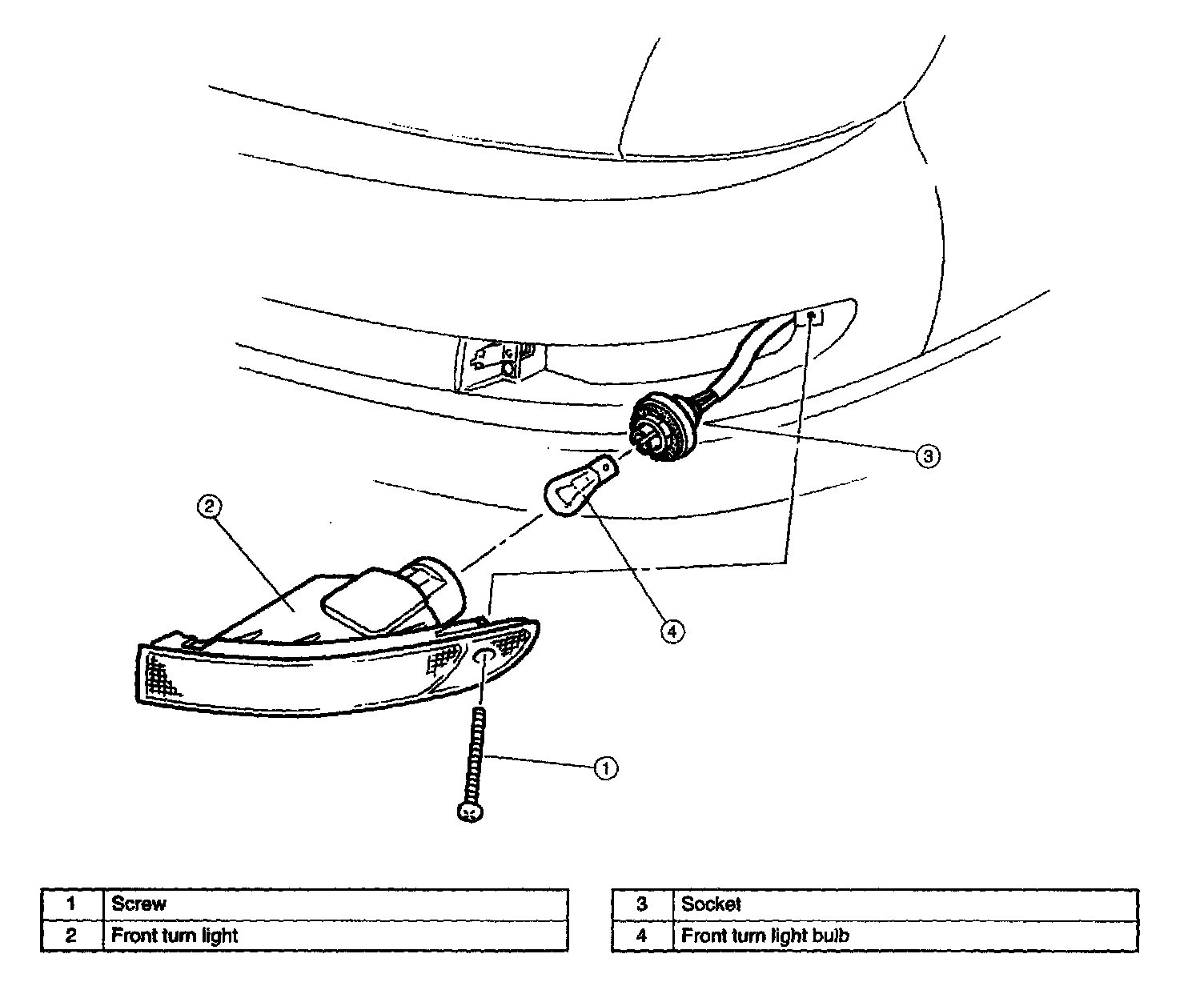 3

2

4

1

| 1 | Screw |
|---|---|
| 2 | Front turn light |

| 3 | Socket |
|---|---|
| 4 | Front turn light bulb |