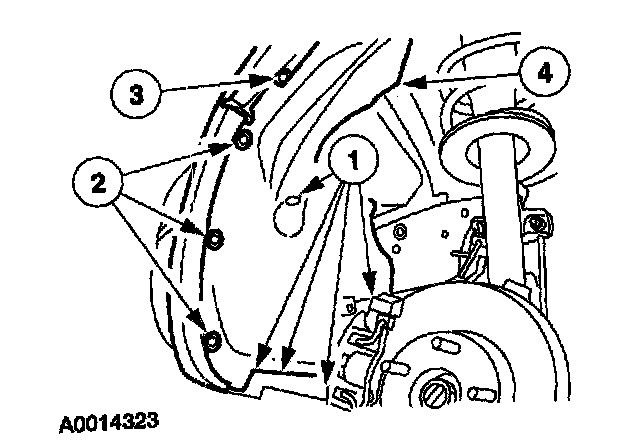 3
4
2
1
A0014323