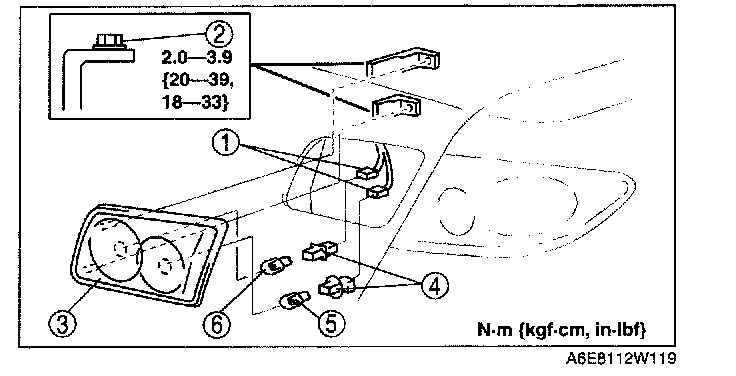 2
2.0—3.9
{20—39,
18—33}

1

3

6

5

4

N·m {kgf·cm, in·lbf}

A6E8112W119