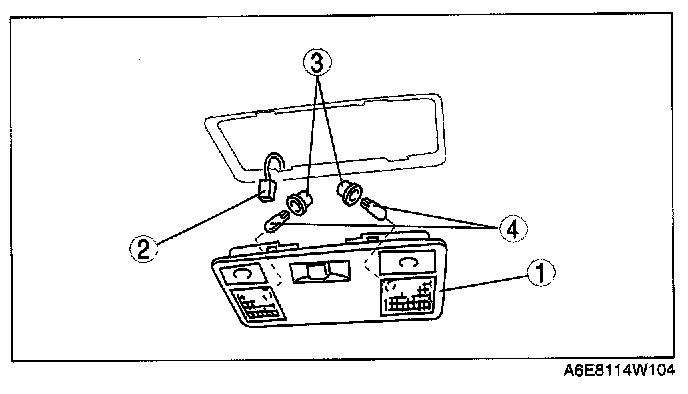 3
2
4
1
A6E8114W104