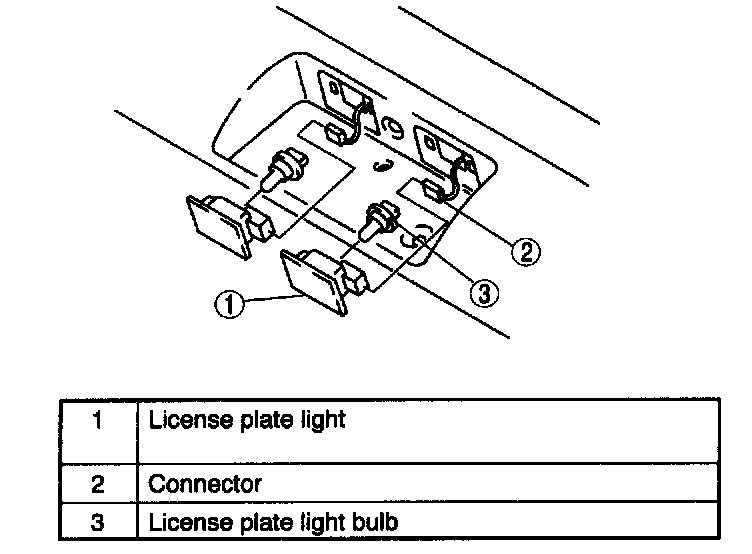 ②
③
①

| 1 | License plate light |
|---|---|
| 2 | Connector |
| 3 | License plate light bulb |