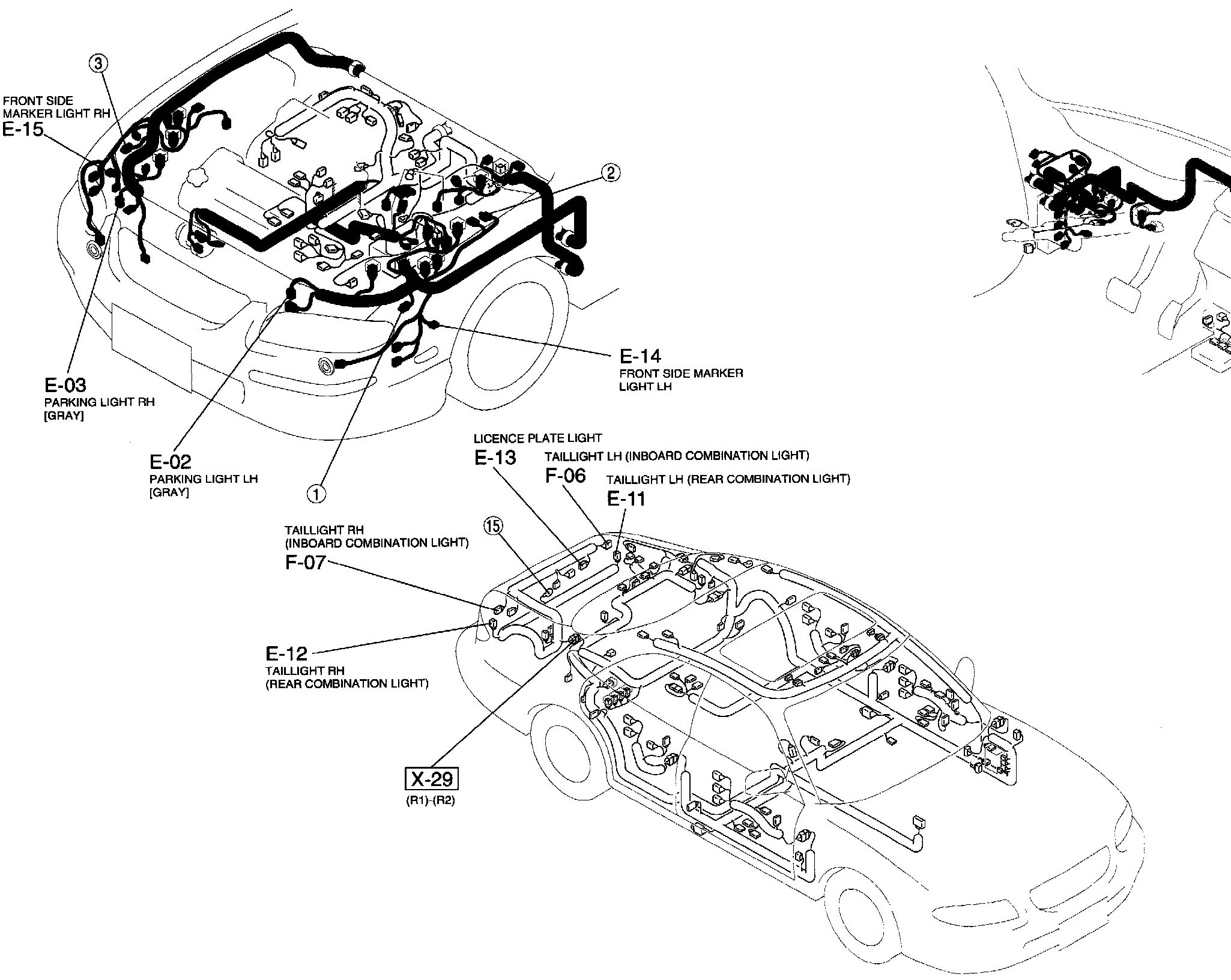 ③

FRONT SIDE MARKER LIGHT RH
E-15

②

E-14
FRONT SIDE MARKER LIGHT LH

E-03
PARKING LIGHT RH
[GRAY]

E-02
PARKING LIGHT LH
[GRAY]

①

LICENCE PLATE LIGHT
E-13

TAILLIGHT LH (INBOARD COMBINATION LIGHT)
F-06

TAILLIGHT LH (REAR COMBINATION LIGHT)
E-11

⑮

TAILLIGHT RH
(INBOARD COMBINATION LIGHT)
F-07

E-12
TAILLIGHT RH
(REAR COMBINATION LIGHT)

X-29
(R1)-(R2)