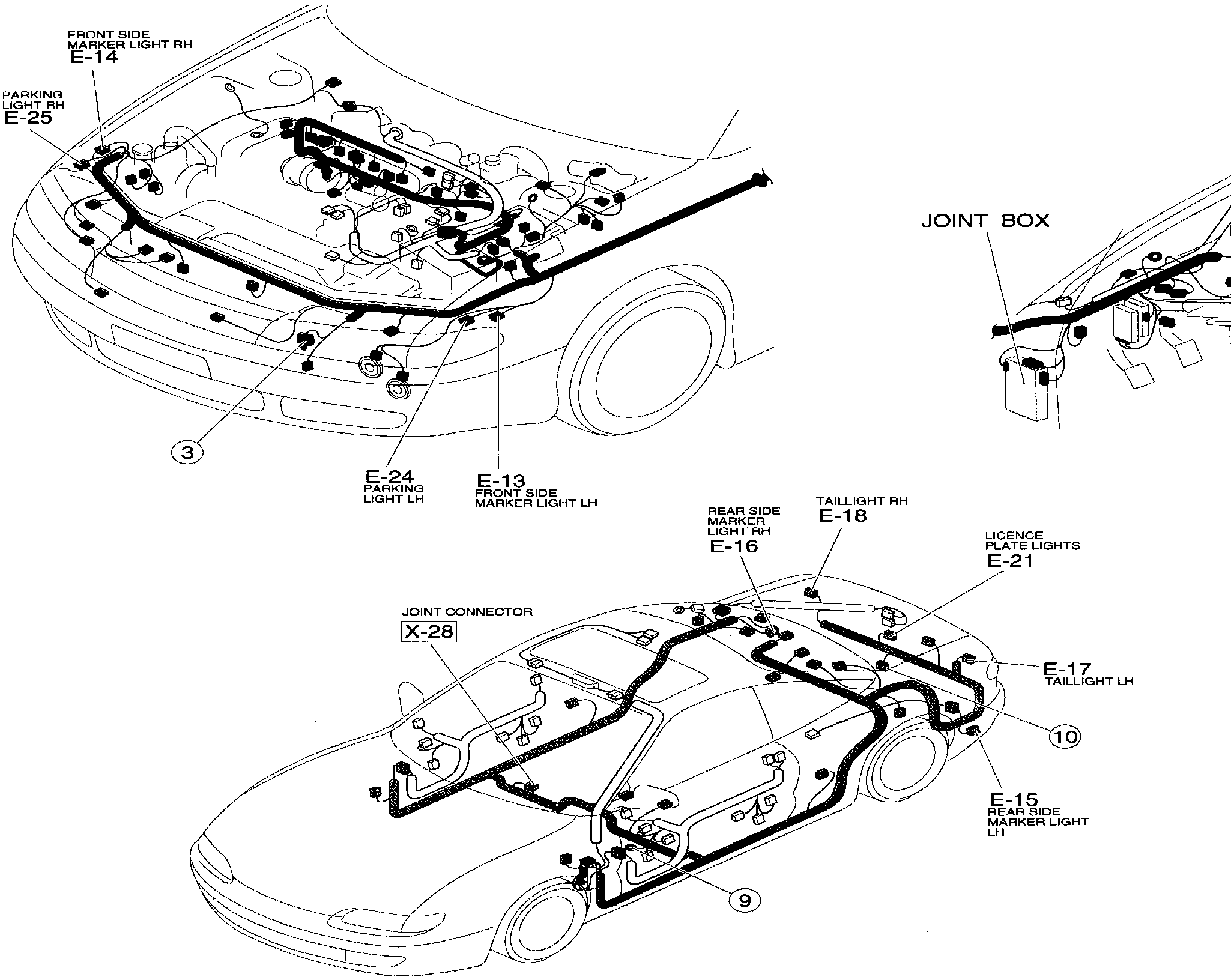 FRONT SIDE MARKER LIGHT RH
E-14

PARKING LIGHT RH
E-25

JOINT BOX

3

E-24
PARKING LIGHT LH

E-13
FRONT SIDE MARKER LIGHT LH

REAR SIDE MARKER LIGHT RH
E-16

TAILLIGHT RH
E-18

LICENCE PLATE LIGHTS
E-21

JOINT CONNECTOR
X-28

E-17
TAILLIGHT LH

10

E-15
REAR SIDE MARKER LIGHT LH

9