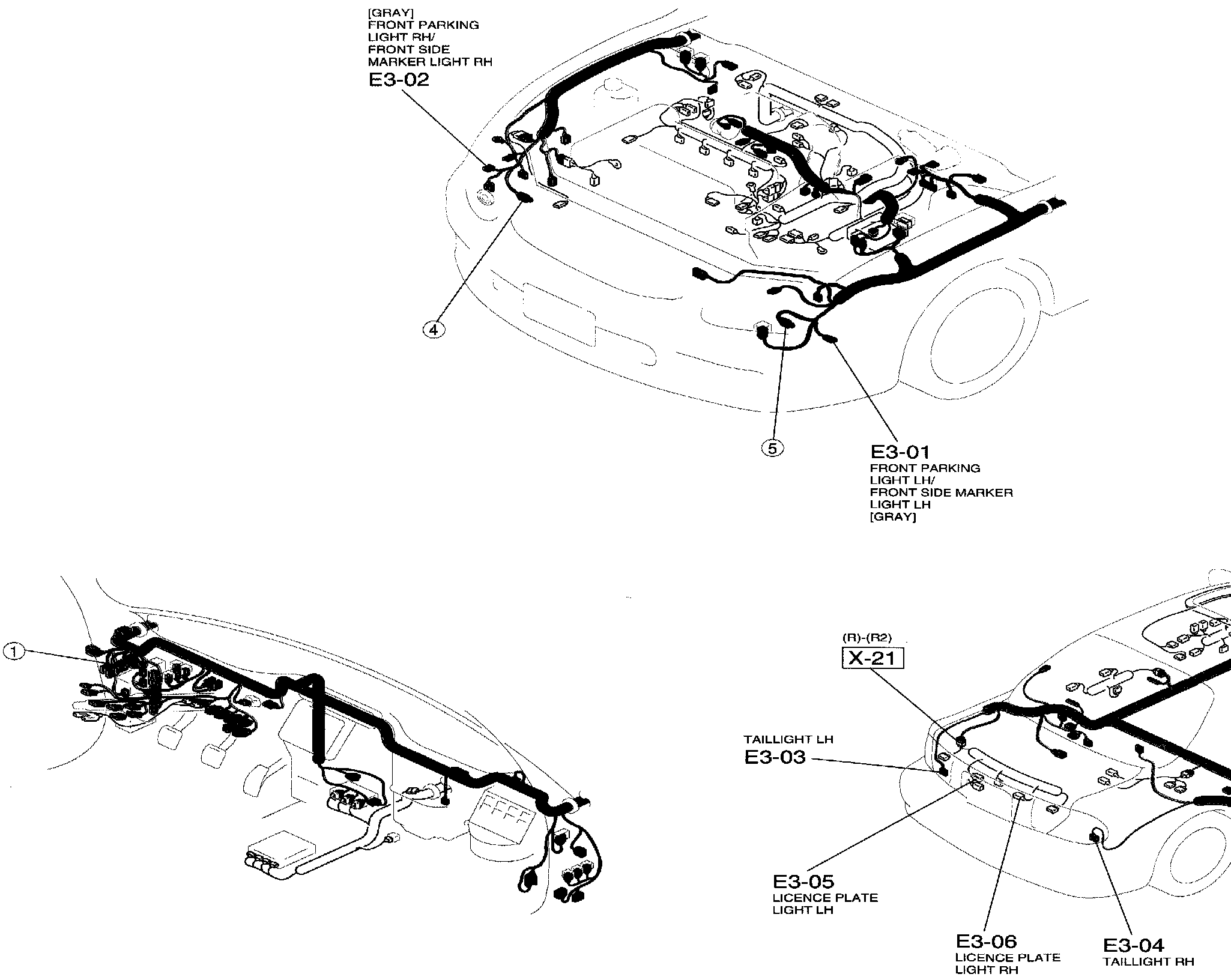 [GRAY]
FRONT PARKING LIGHT RH/
FRONT SIDE MARKER LIGHT RH
E3-02

4

5

E3-01
FRONT PARKING LIGHT LH/
FRONT SIDE MARKER LIGHT LH
[GRAY]

1

(R)-(R2)
X-21

TAILLIGHT LH
E3-03

E3-05
LICENCE PLATE LIGHT LH

E3-06
LICENCE PLATE LIGHT RH

E3-04
TAILLIGHT RH