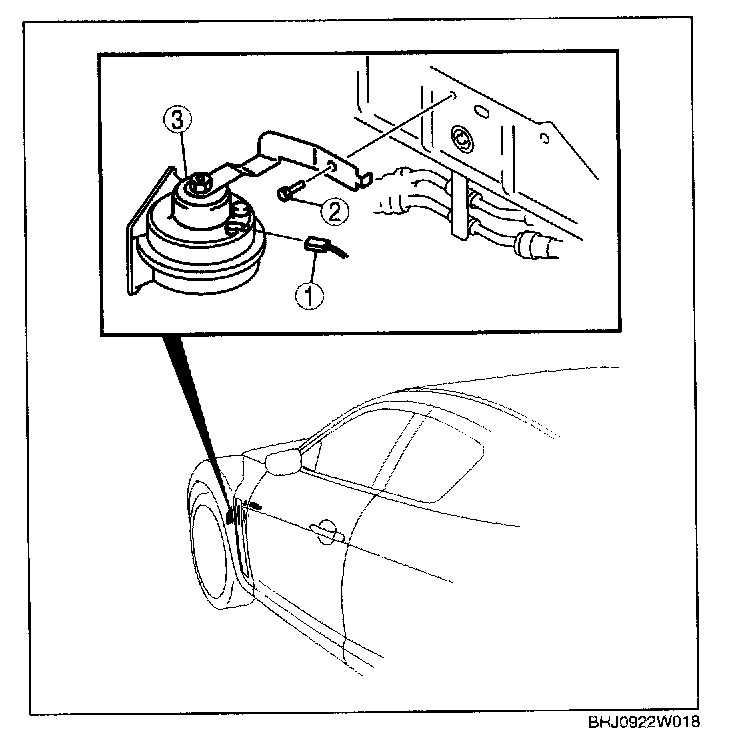 3
2
1
BHJ0922W018