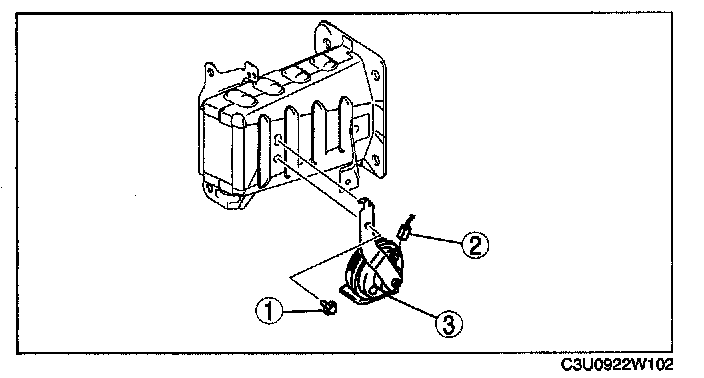 2
1
3
C3U0922W102