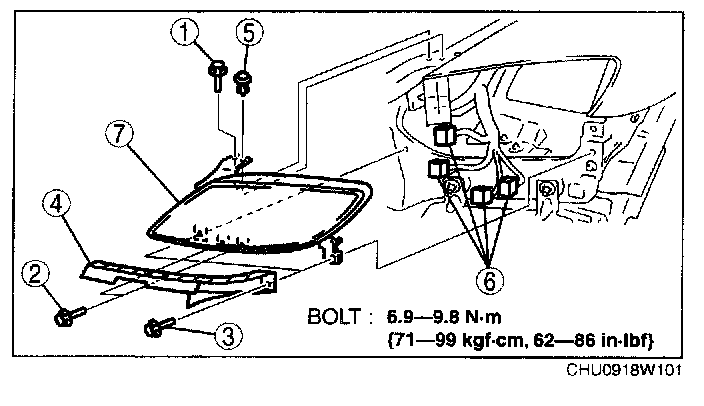 1
5
7
4
2
3
6

BOLT : 6.9—9.8 N·m
{71—99 kgf·cm, 62—86 in·lbf}

CHU0918W101