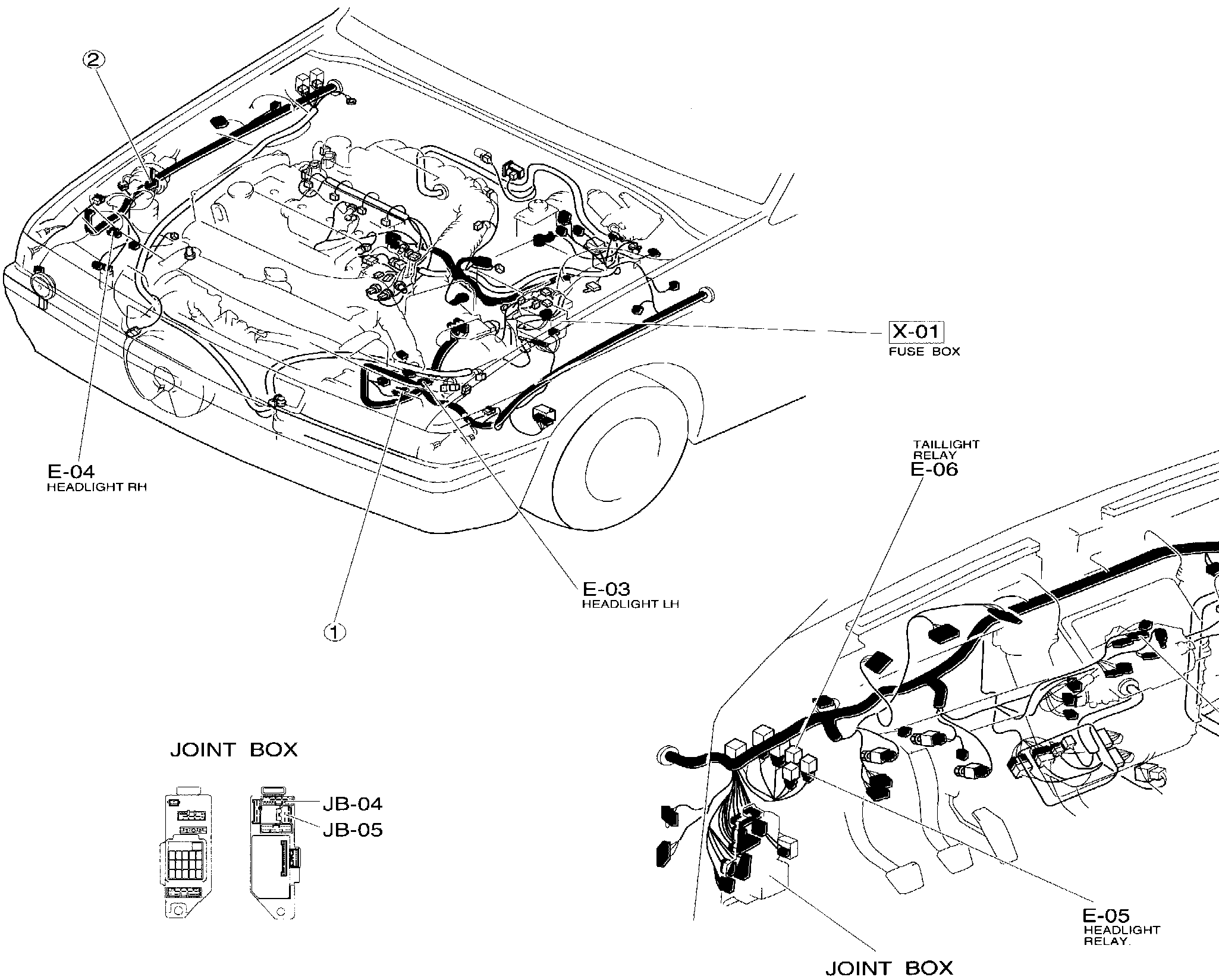 ②

X-01
FUSE BOX

E-04
HEADLIGHT RH

TAILLIGHT RELAY
E-06

E-03
HEADLIGHT LH

①

JOINT BOX

JB-04
JB-05

E-05
HEADLIGHT RELAY.

JOINT BOX