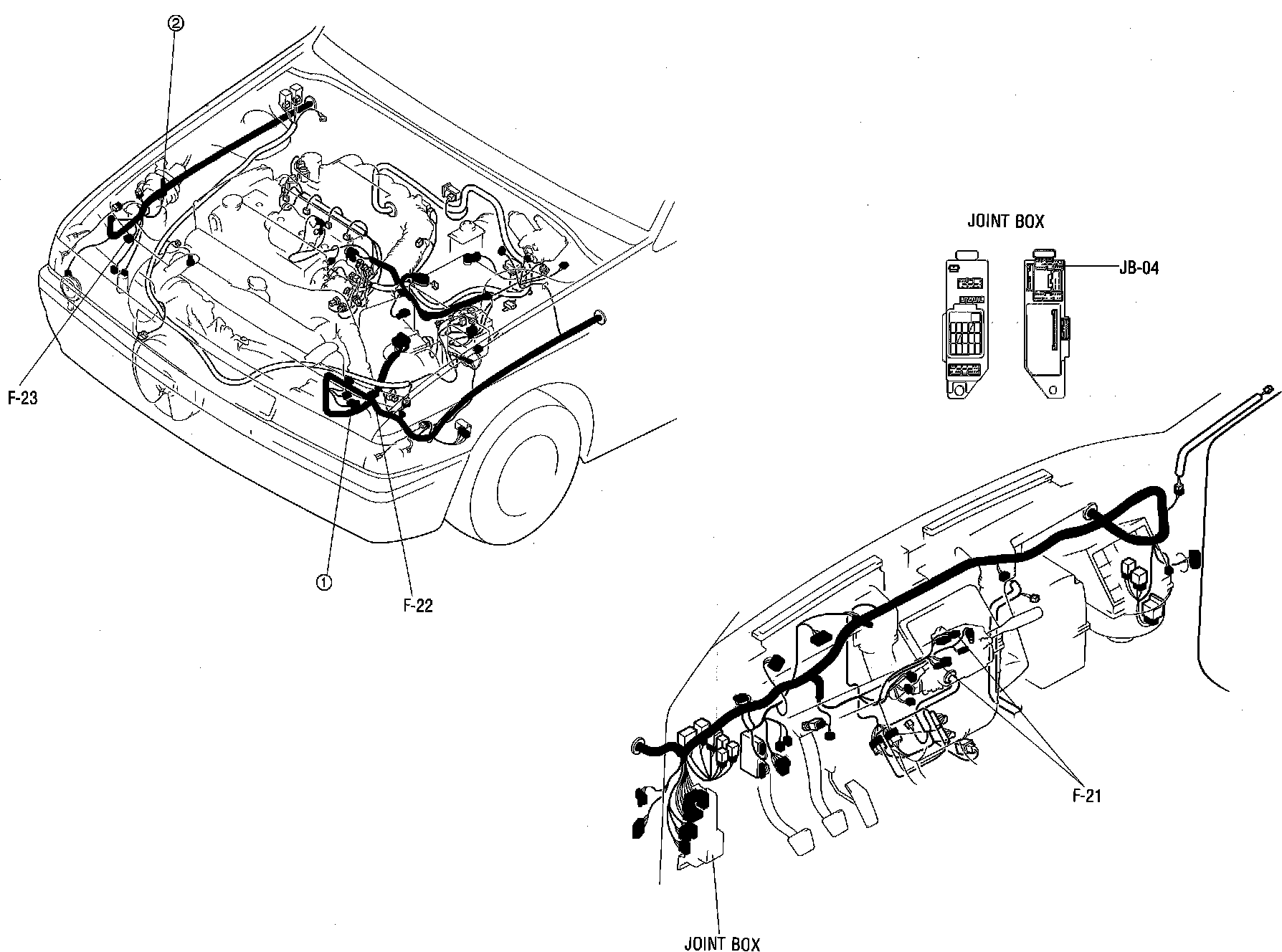 ②

F-23

①

F-22

JOINT BOX

JB-04

F-21

JOINT BOX