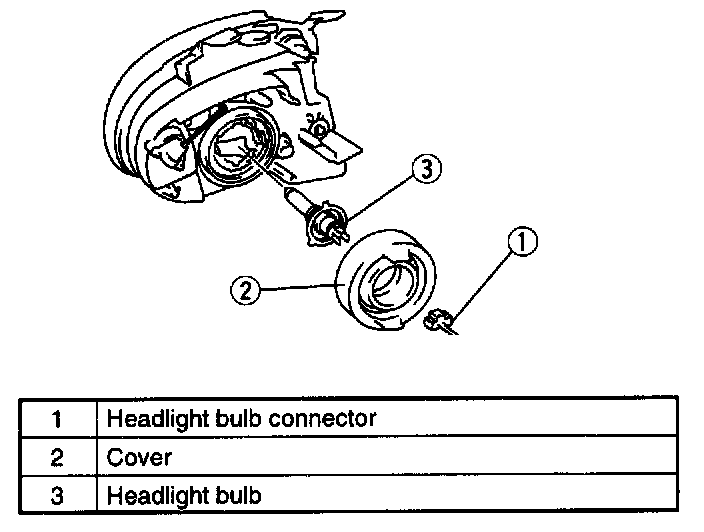 3

1

2

| 1 | Headlight bulb connector |
|---|---|
| 2 | Cover |
| 3 | Headlight bulb |