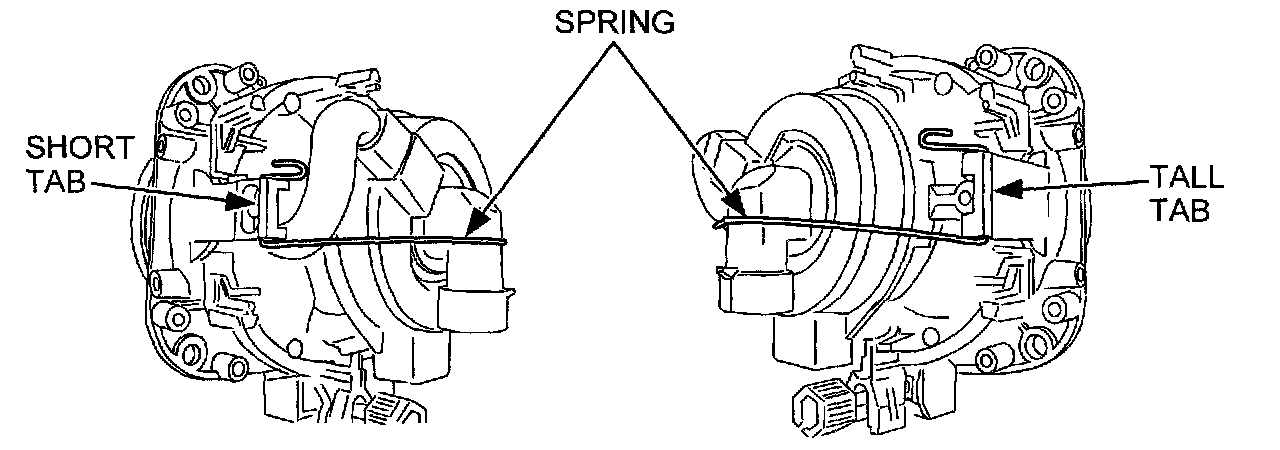 SPRING

SHORT TAB

TALL TAB