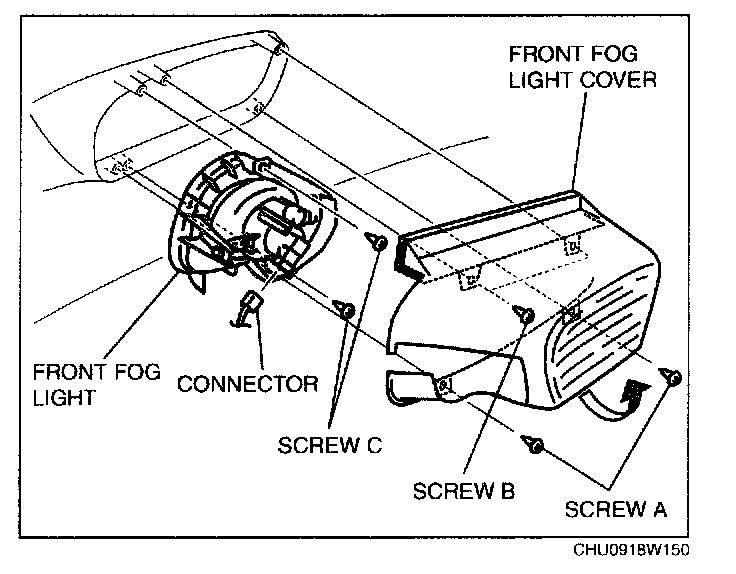 FRONT FOG LIGHT COVER

FRONT FOG LIGHT

CONNECTOR

SCREW C

SCREW B

SCREW A

CHU0918W150