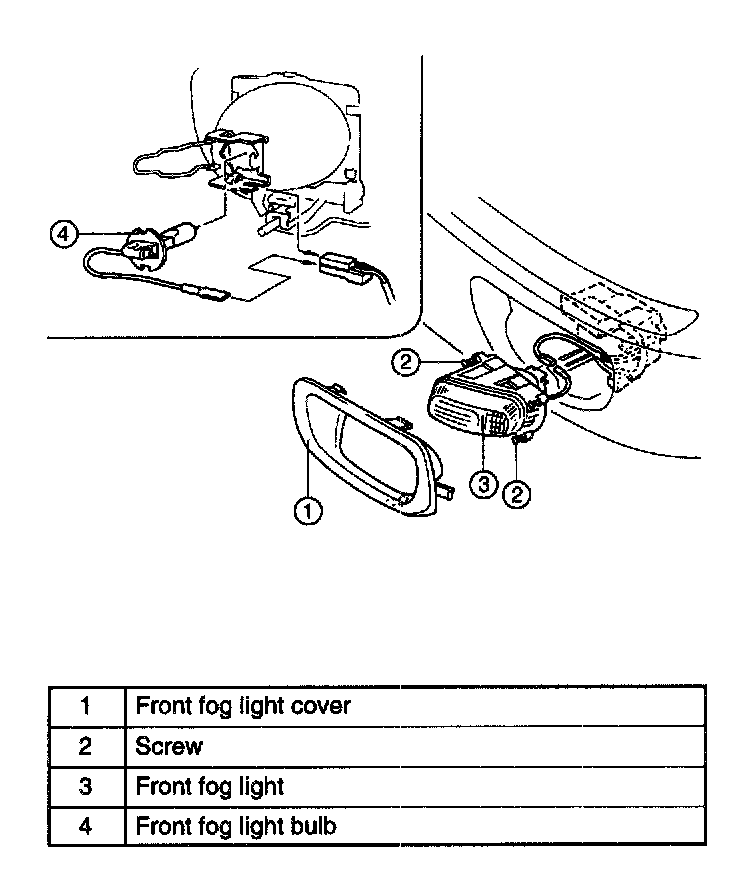 4

2

3 2

1

| 1 | Front fog light cover |
|---|---|
| 2 | Screw |
| 3 | Front fog light |
| 4 | Front fog light bulb |