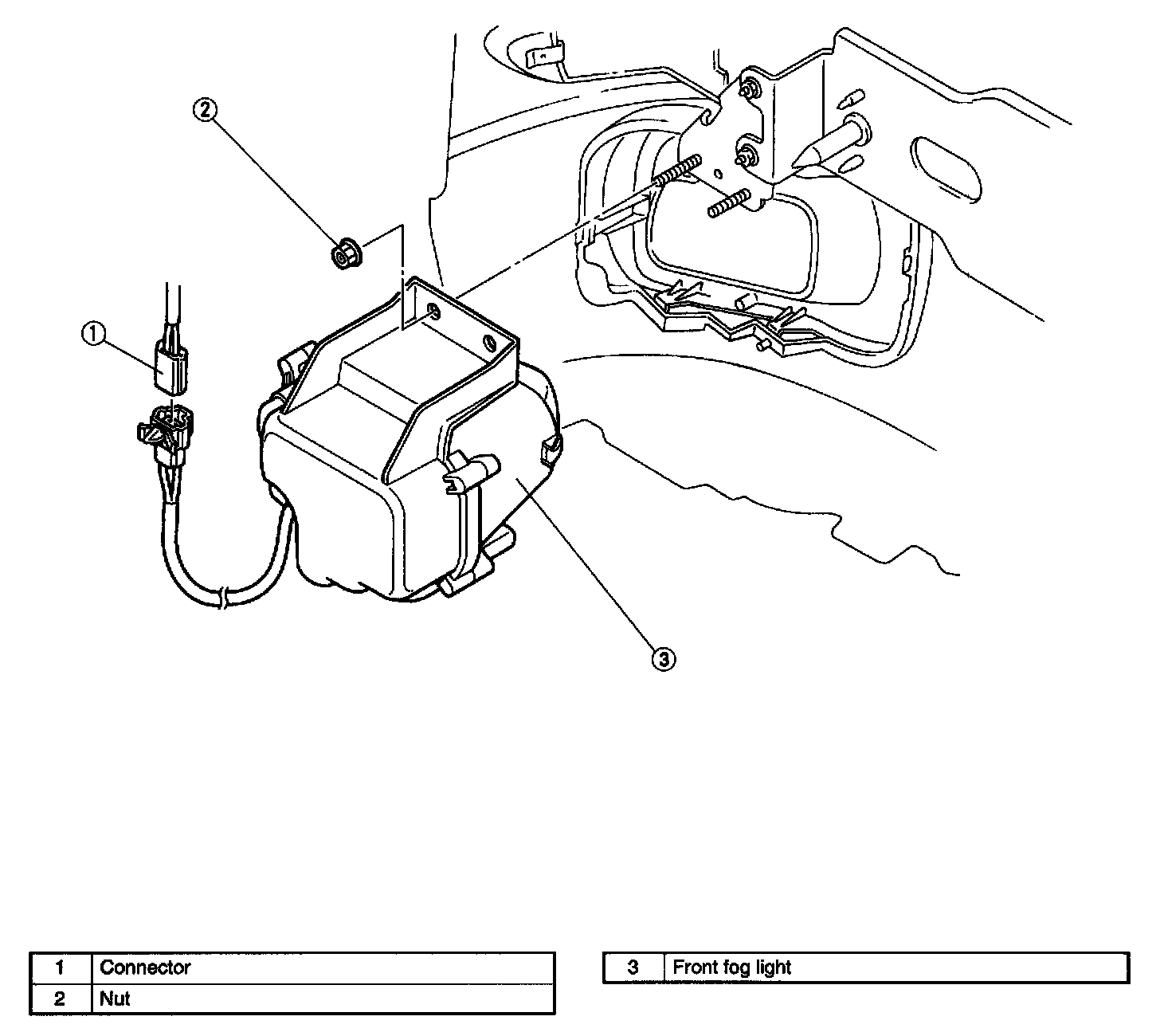 2
1
3

| 1 | Connector |
|---|---|
| 2 | Nut |

| 3 | Front fog light |
|---|---|