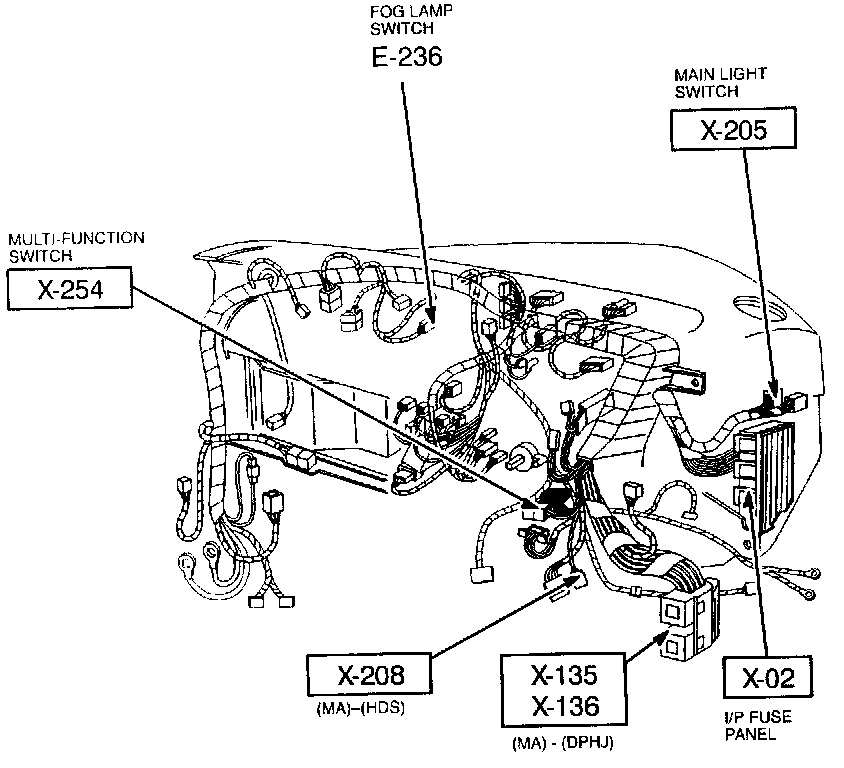 FOG LAMP SWITCH
E-236

MAIN LIGHT SWITCH
X-205

MULTI-FUNCTION SWITCH
X-254

X-208
(MA)–(HDS)

X-135
X-136
(MA) - (DPHJ)

X-02
I/P FUSE PANEL