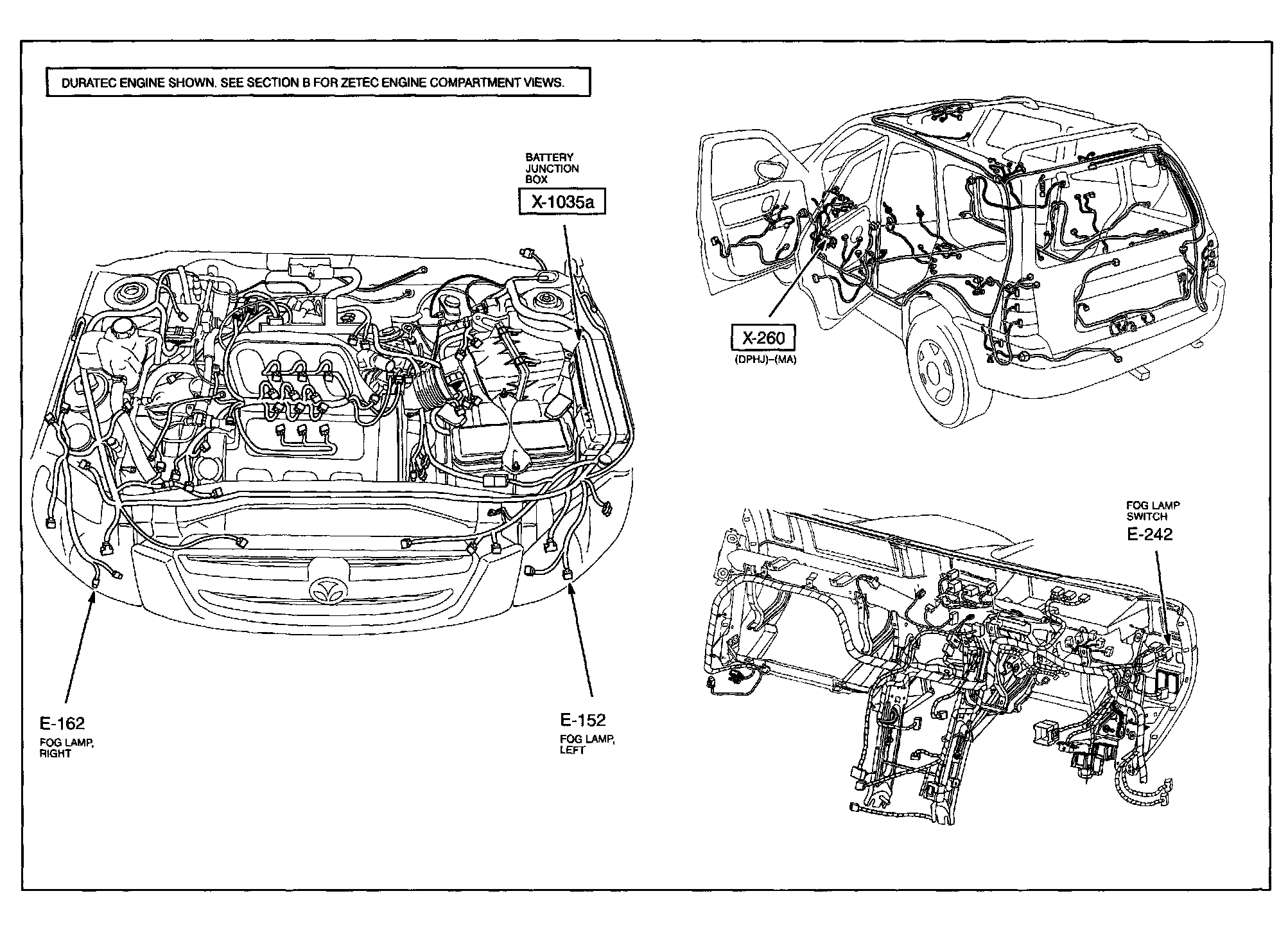 DURATEC ENGINE SHOWN. SEE SECTION B FOR ZETEC ENGINE COMPARTMENT VIEWS.

BATTERY JUNCTION BOX

X-1035a

X-260
(DPHJ)–(MA)

FOG LAMP SWITCH
E-242

E-162
FOG LAMP, RIGHT

E-152
FOG LAMP, LEFT