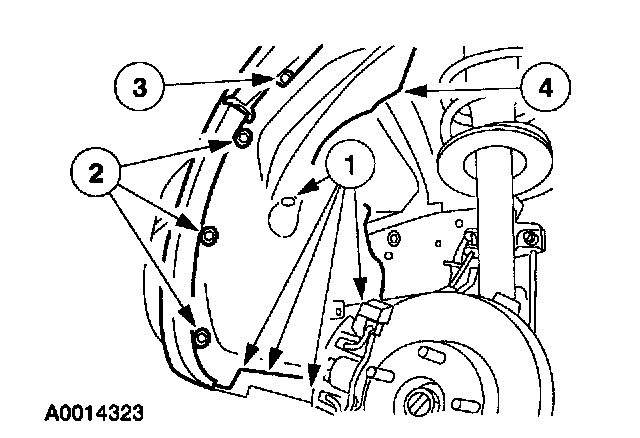 3

4

2

1

A0014323