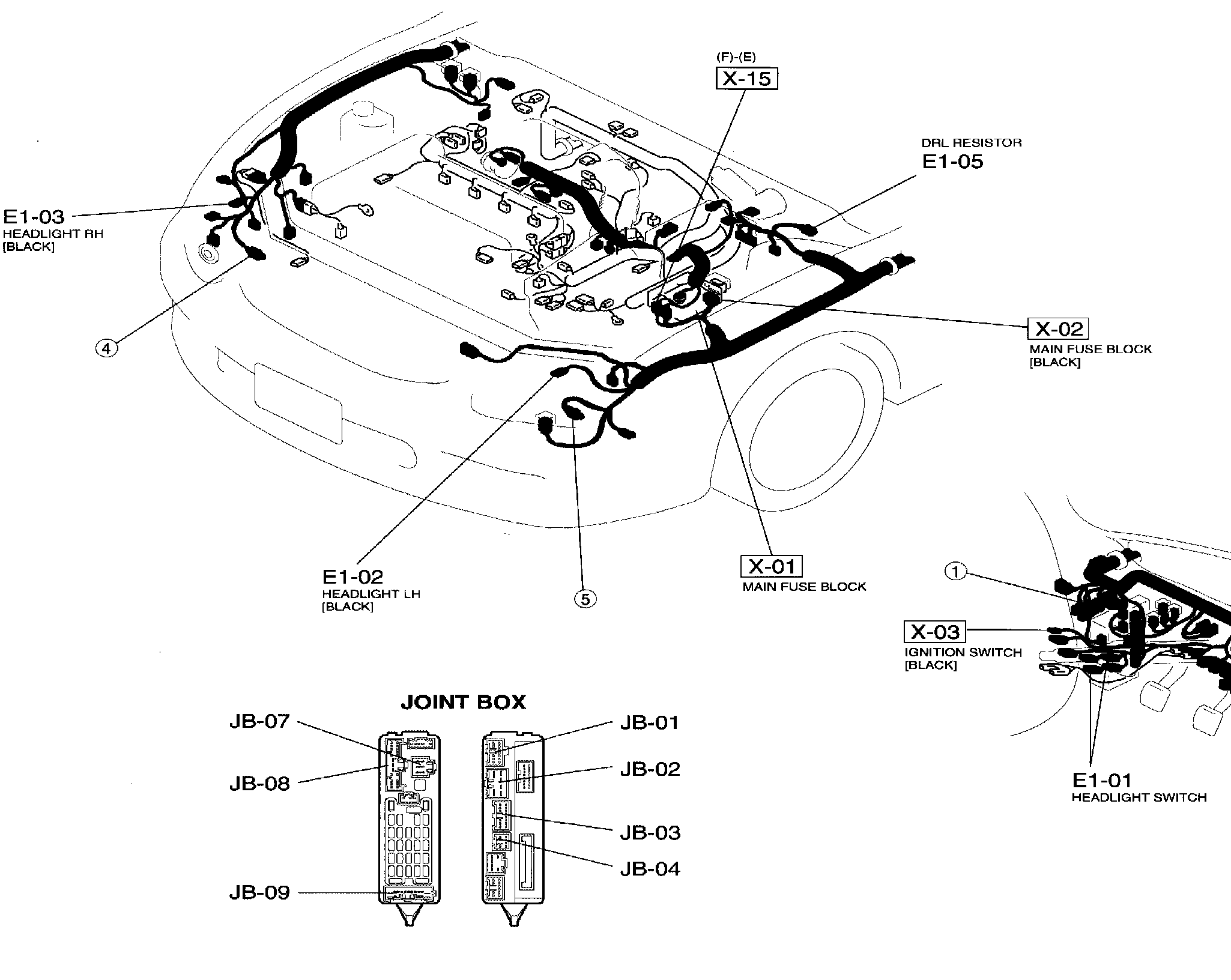 (F)-(E)
X-15

DRL RESISTOR
E1-05

E1-03
HEADLIGHT RH
[BLACK]

4

X-02
MAIN FUSE BLOCK
[BLACK]

E1-02
HEADLIGHT LH
[BLACK]

5

X-01
MAIN FUSE BLOCK

1

X-03
IGNITION SWITCH
[BLACK]

E1-01
HEADLIGHT SWITCH

JOINT BOX

JB-07
JB-08
JB-09
JB-01
JB-02
JB-03
JB-04