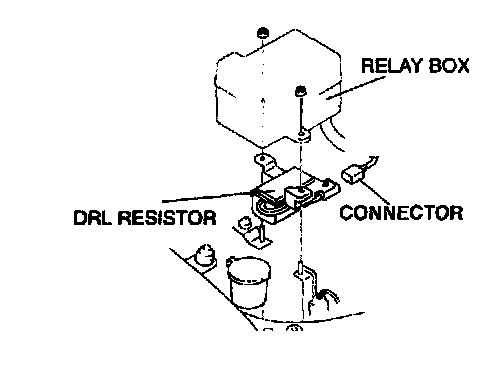 RELAY BOX

DRL RESISTOR

CONNECTOR