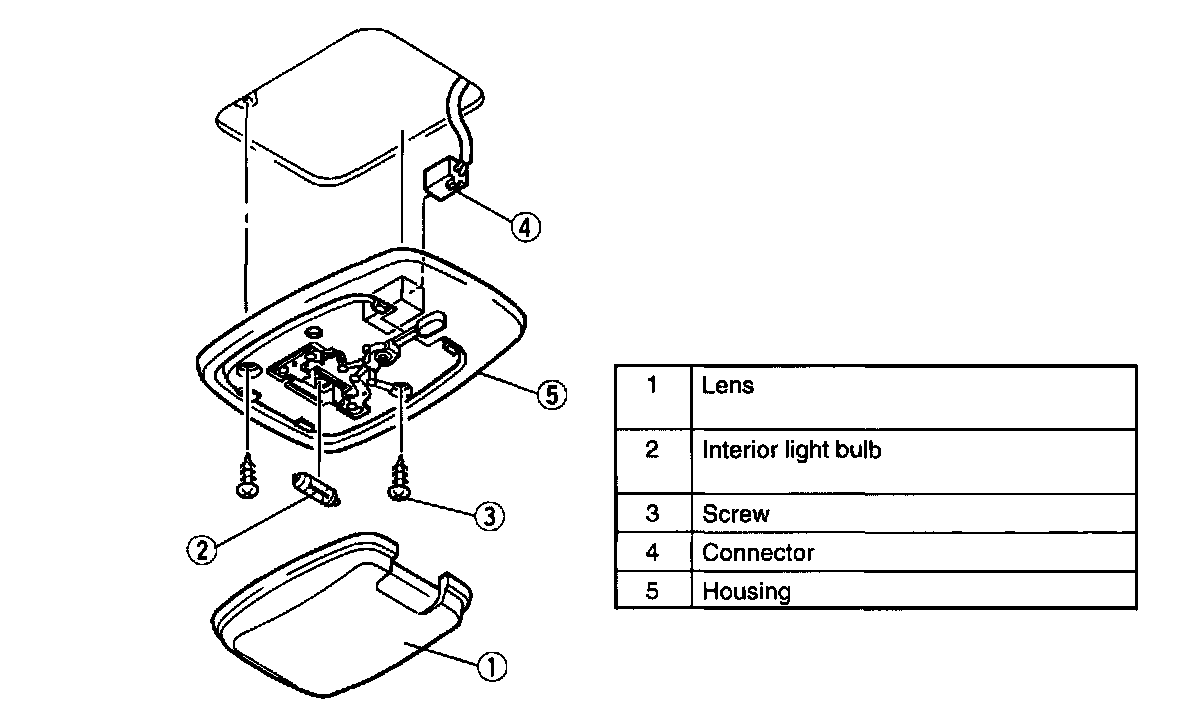 ④

⑤

②

③

①

| 1 | Lens |
|---|---|
| 2 | Interior light bulb |
| 3 | Screw |
| 4 | Connector |
| 5 | Housing |