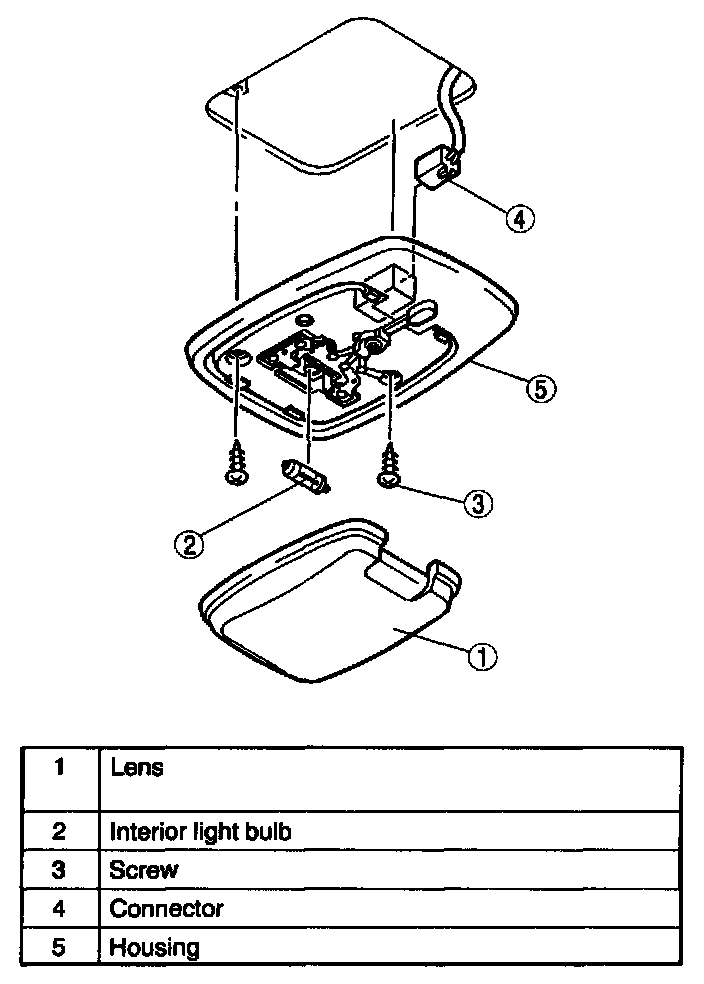 ④

⑤

③

②

①

| 1 | Lens |
|---|---|
| 2 | Interior light bulb |
| 3 | Screw |
| 4 | Connector |
| 5 | Housing |