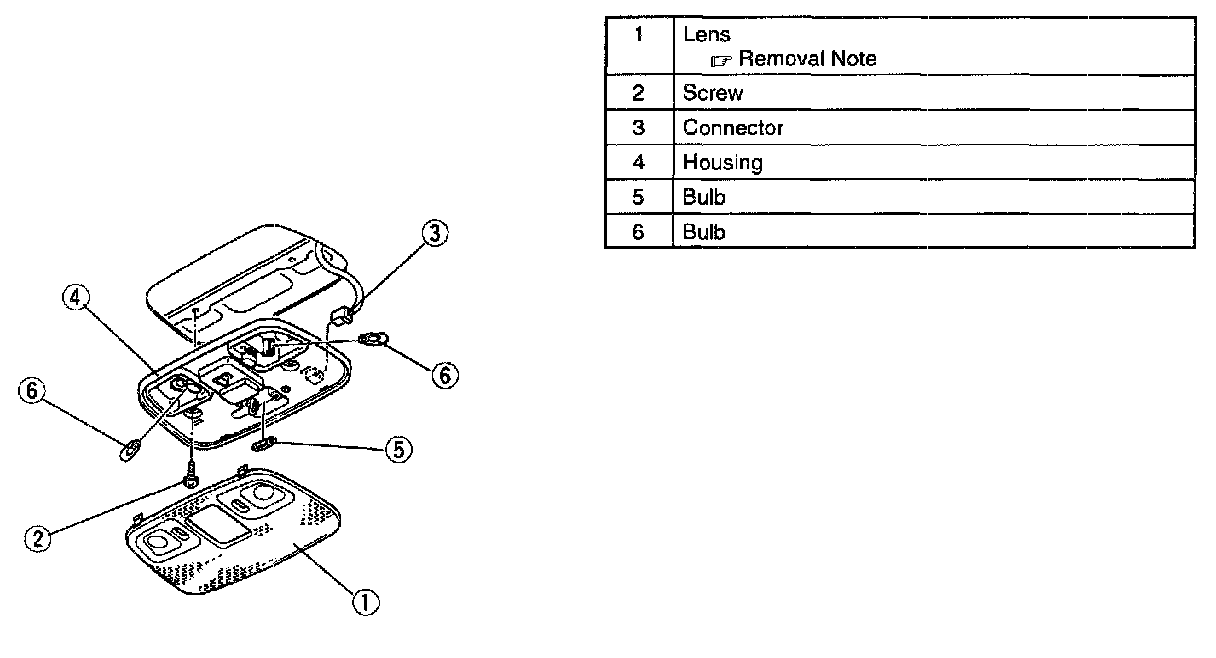 3
4
6
6
5
2
1

| 1 | Lens ☞ Removal Note |
|---|---|
| 2 | Screw |
| 3 | Connector |
| 4 | Housing |
| 5 | Bulb |
| 6 | Bulb |