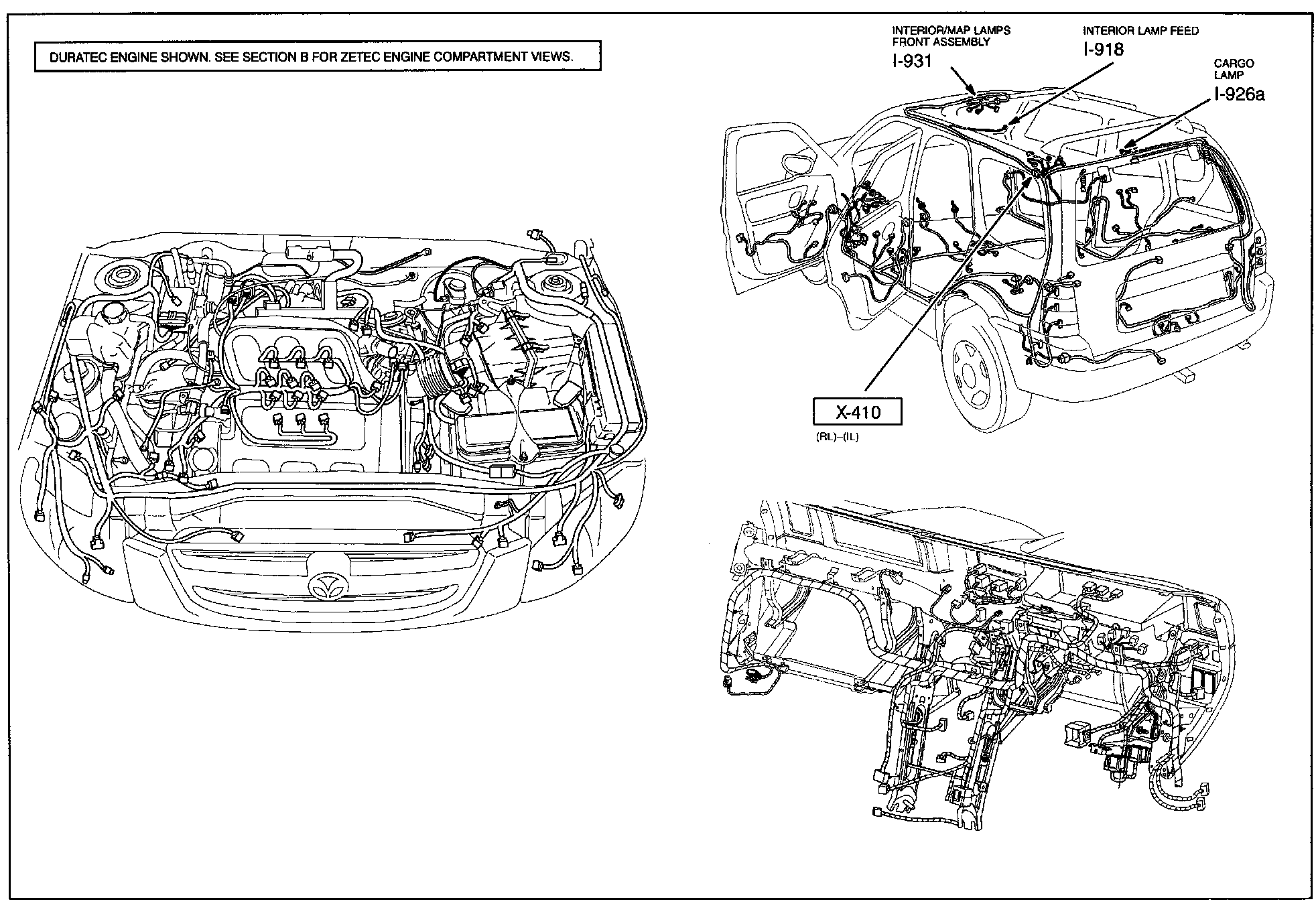 DURATEC ENGINE SHOWN. SEE SECTION B FOR ZETEC ENGINE COMPARTMENT VIEWS.

INTERIOR/MAP LAMPS FRONT ASSEMBLY
I-931

INTERIOR LAMP FEED
I-918

CARGO LAMP
I-926a

X-410
(RL)–(IL)