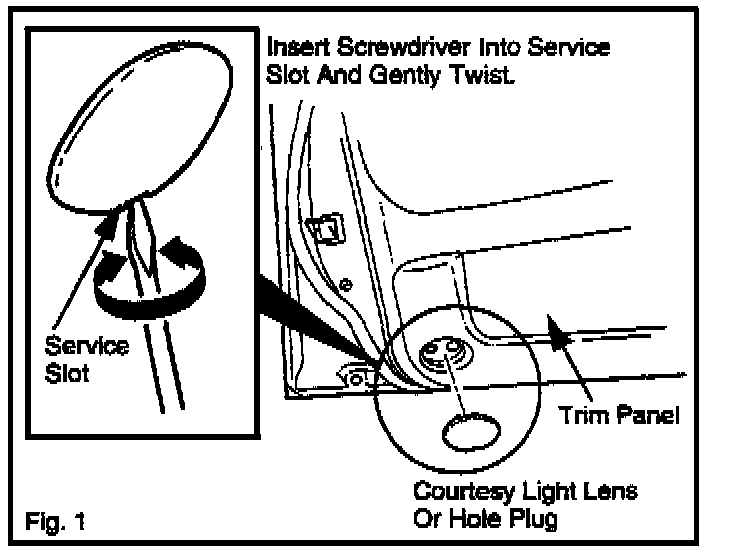 Insert Screwdriver Into Service Slot And Gently Twist.

Service Slot

Trim Panel

Courtesy Light Lens Or Hole Plug

Fig. 1