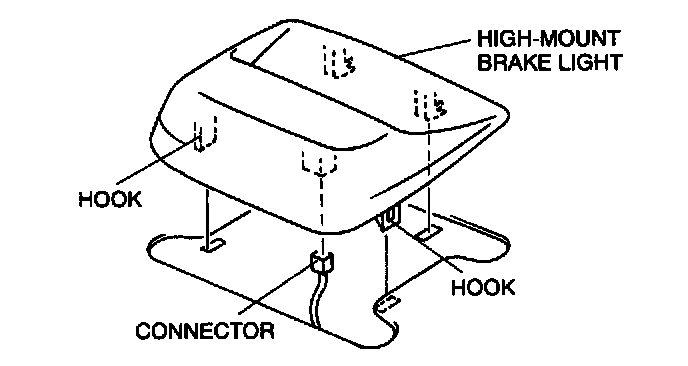 HIGH-MOUNT BRAKE LIGHT

HOOK

HOOK

CONNECTOR