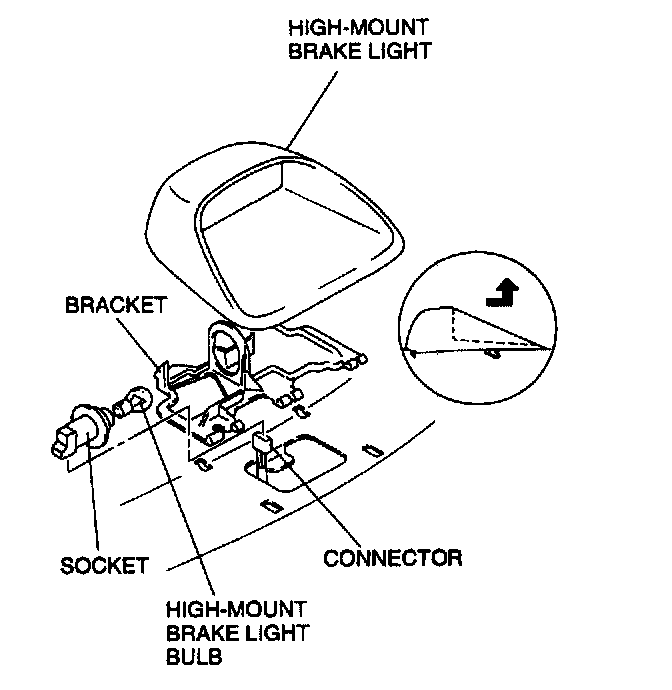 HIGH-MOUNT BRAKE LIGHT

BRACKET

SOCKET

CONNECTOR

HIGH-MOUNT BRAKE LIGHT BULB